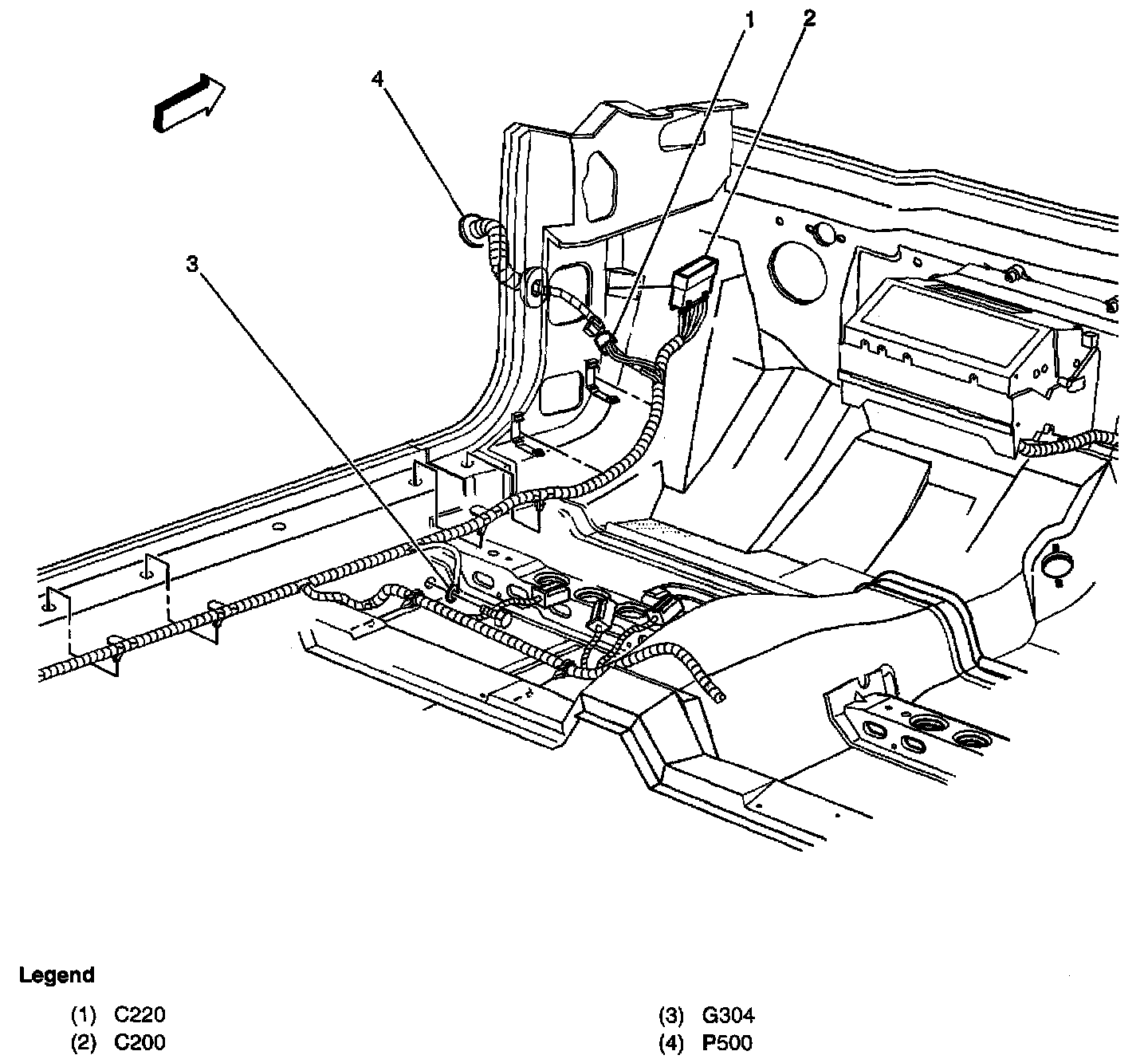 1
2
4
3

Legend

(1) C220
(2) C200

(3) G304
(4) P500