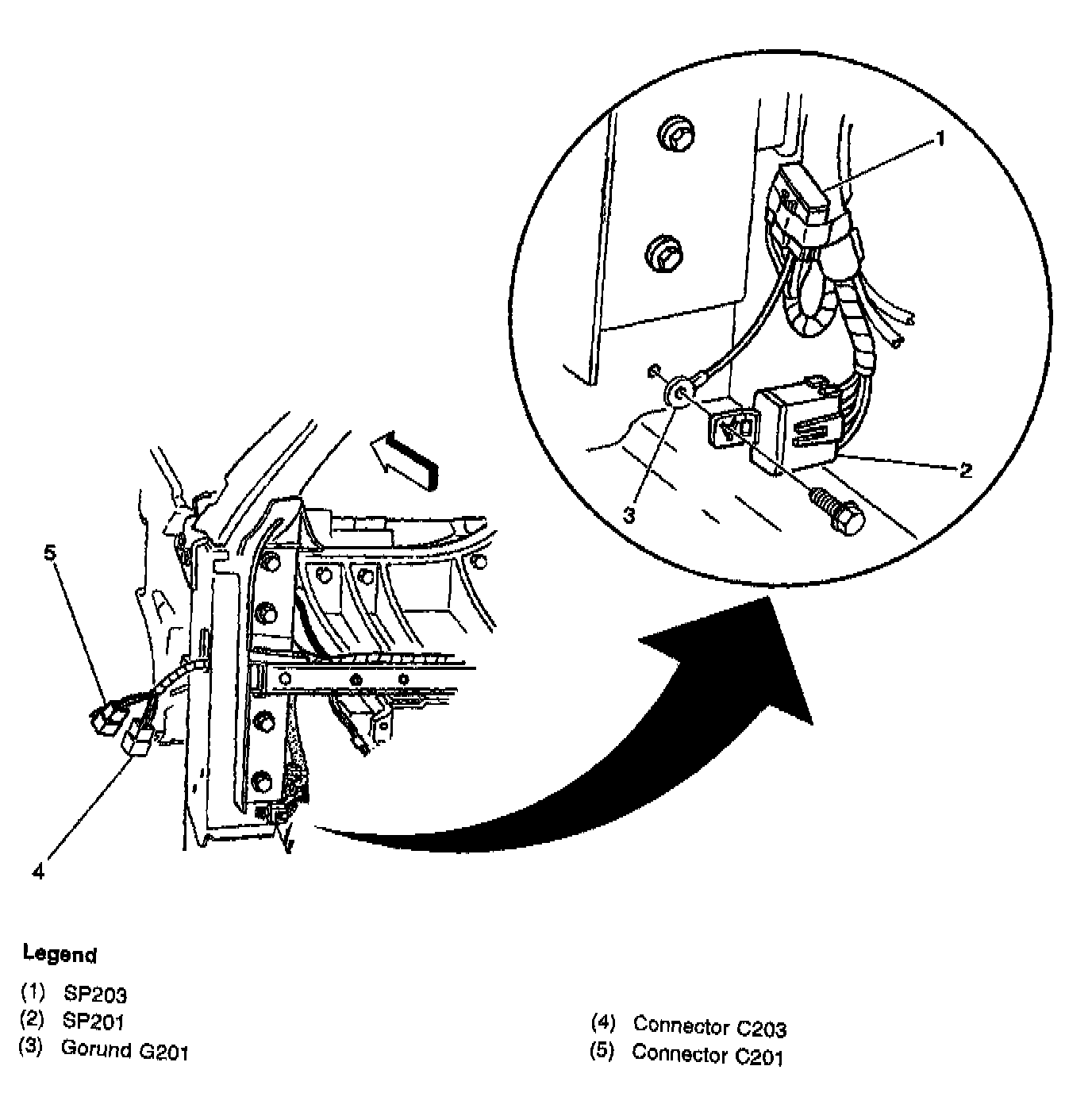 1

2

3

5

4

Legend

(1) SP203
(2) SP201
(3) Gorund G201

(4) Connector C203
(5) Connector C201