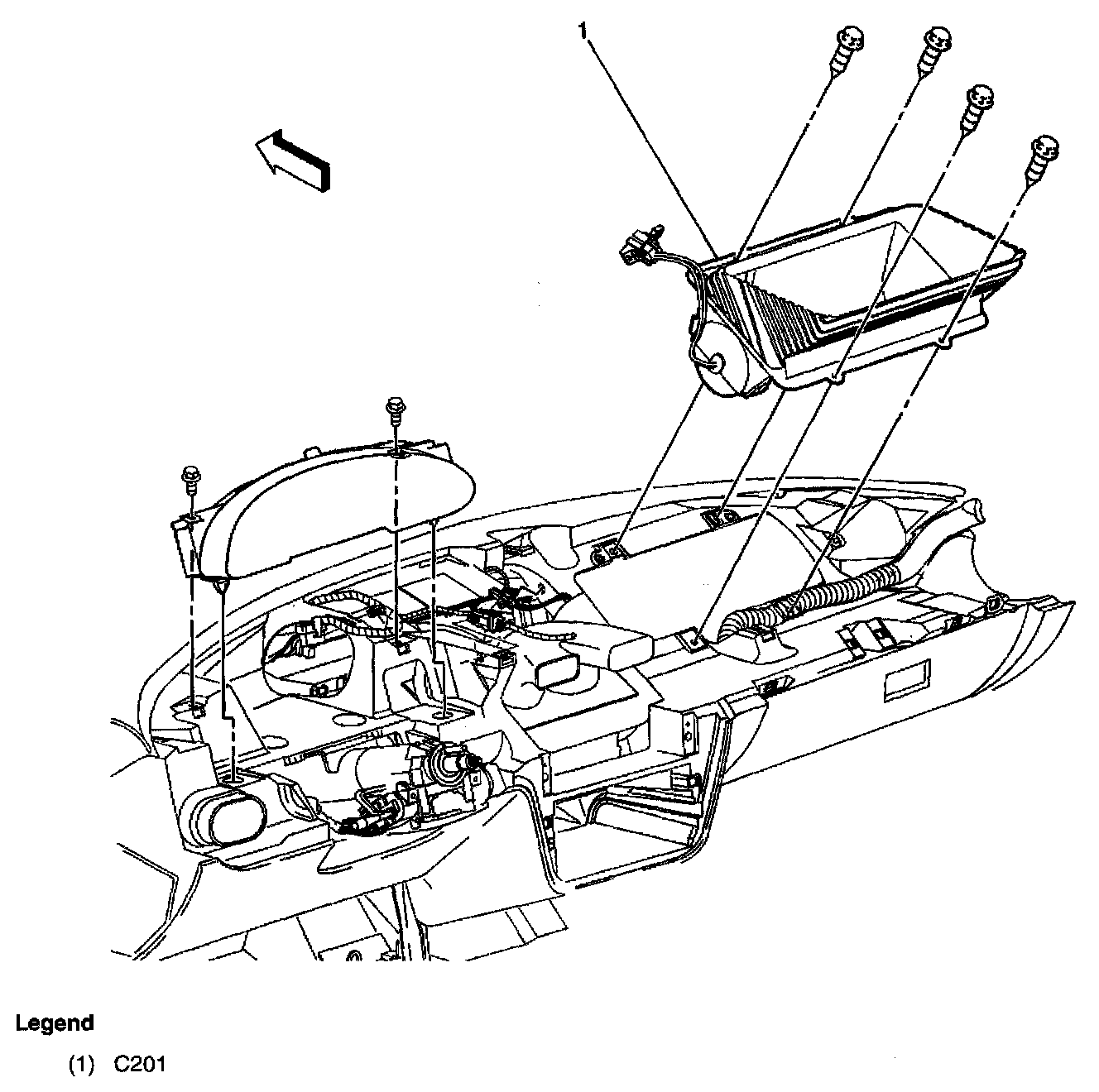 1

Legend

(1) C201