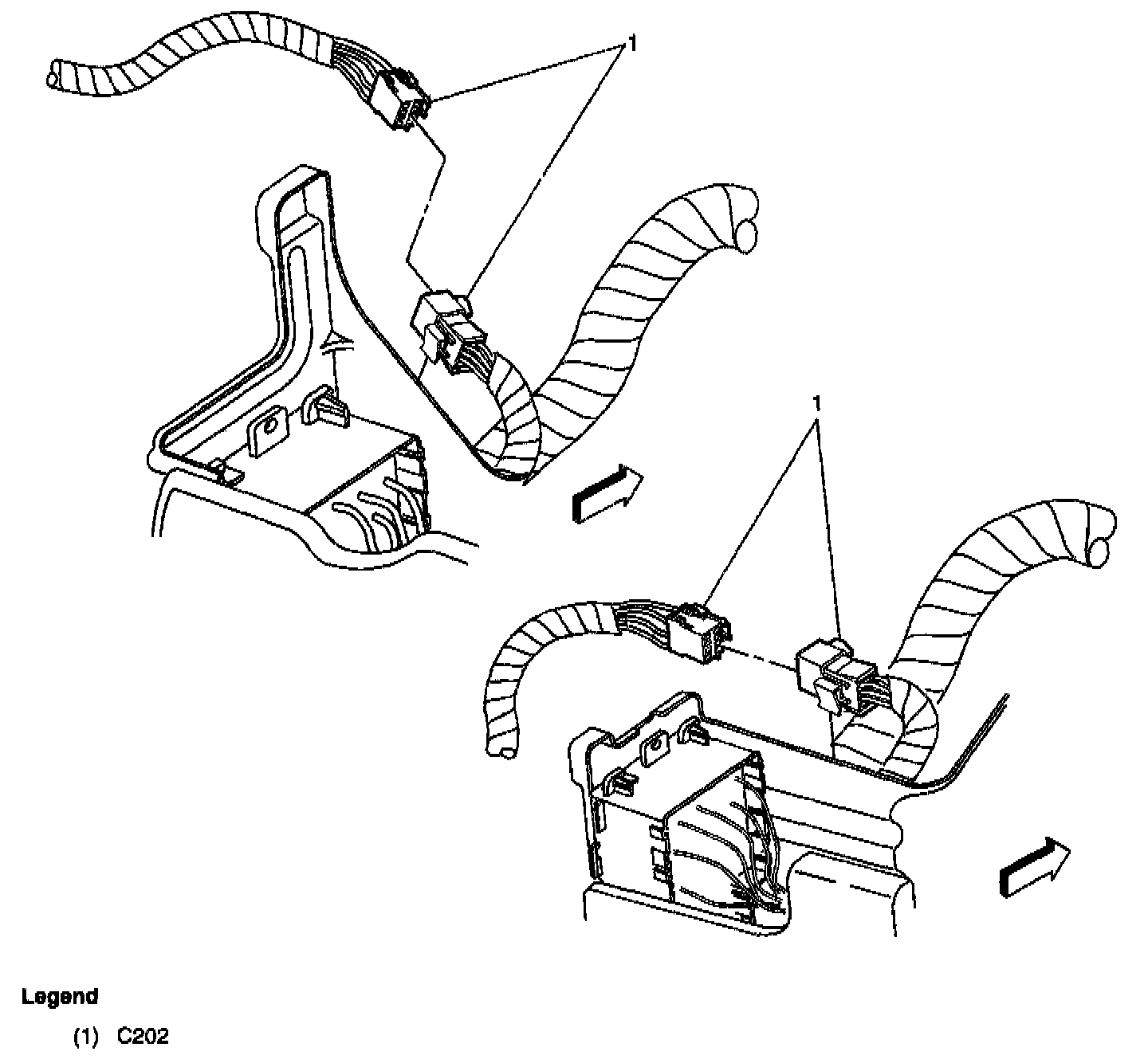 1

1

Legend

(1) C202