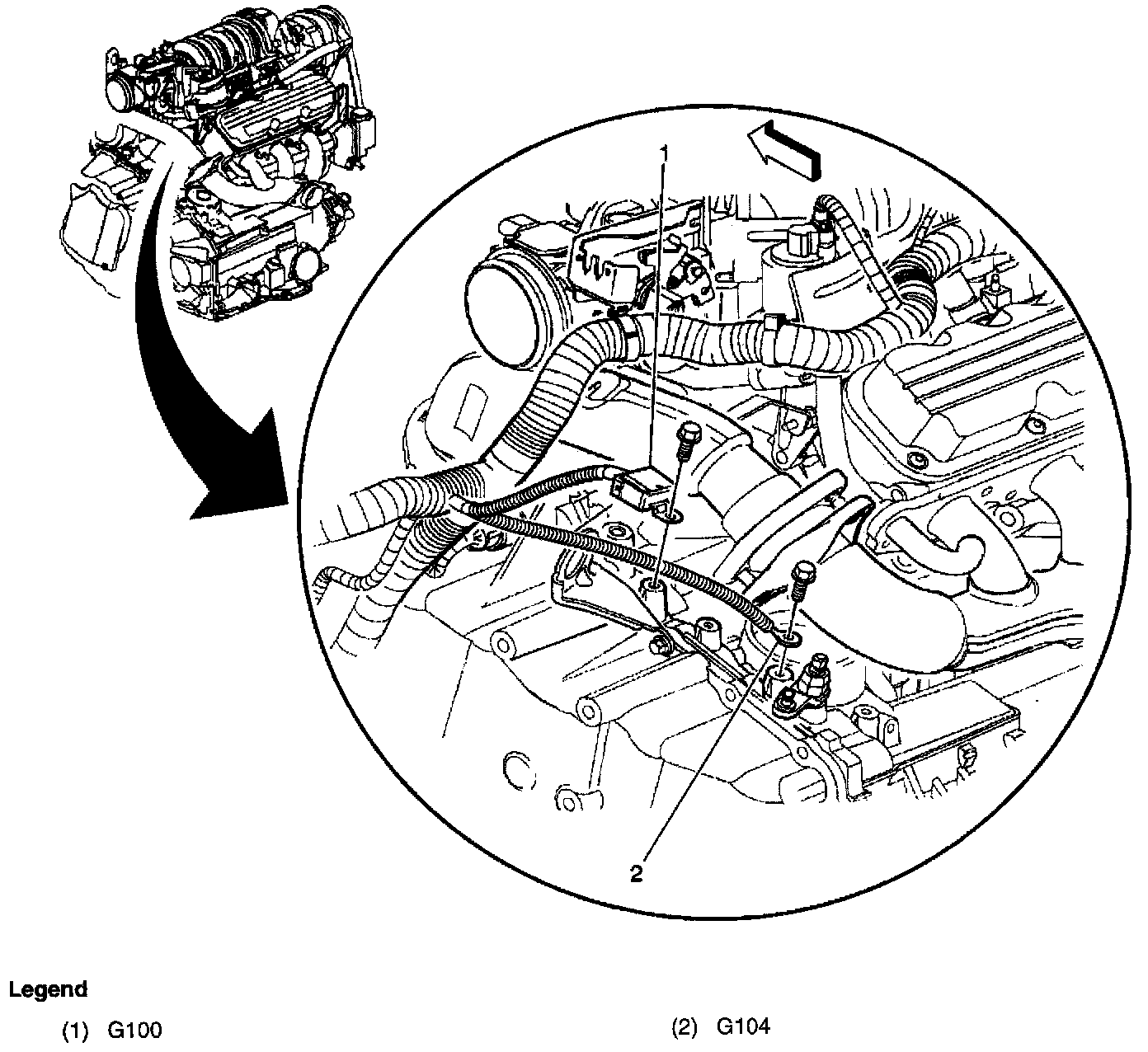 1

2

Legend

(1) G100

(2) G104