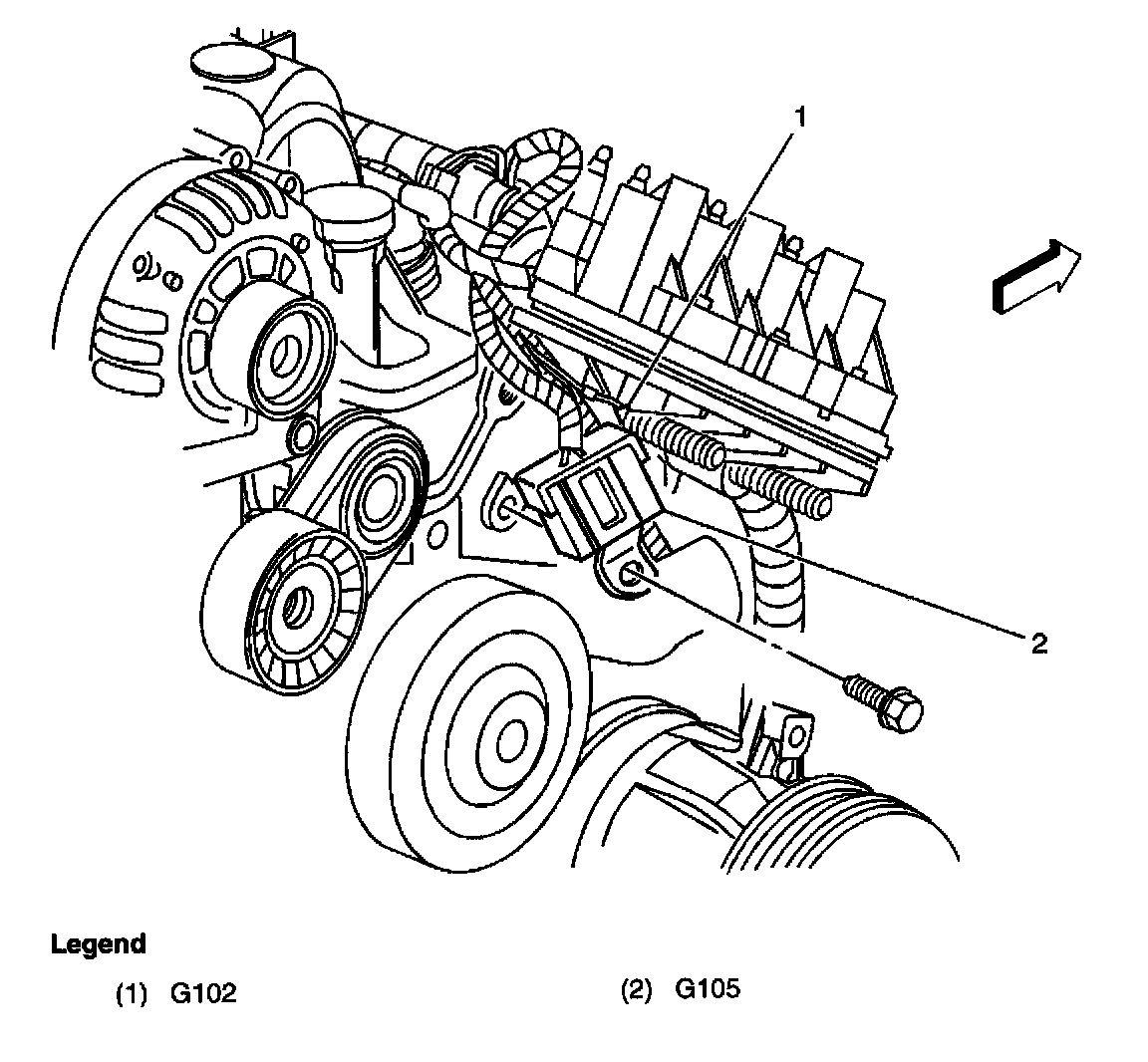 1

2

Legend

(1) G102

(2) G105