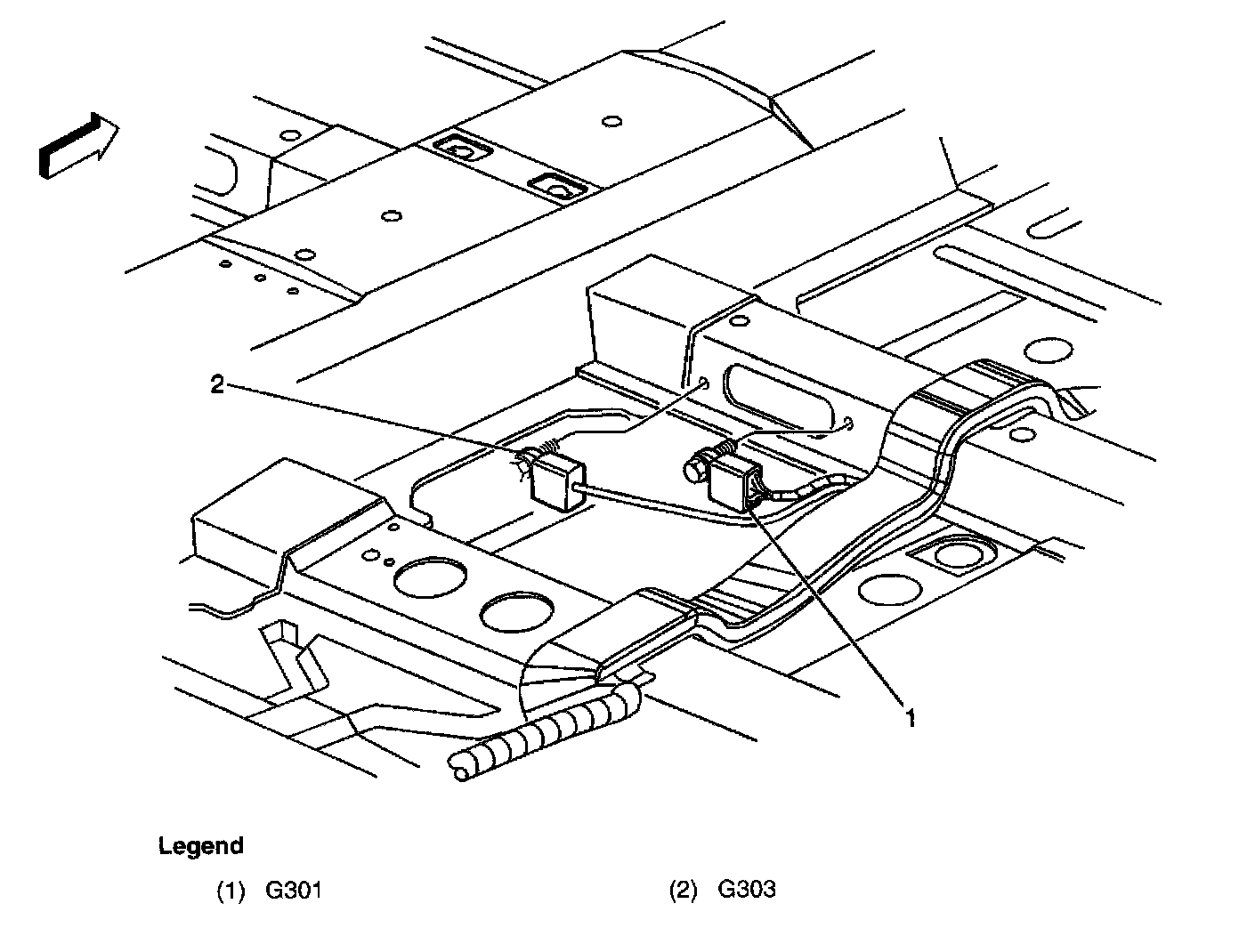 2

1

Legend

(1) G301

(2) G303