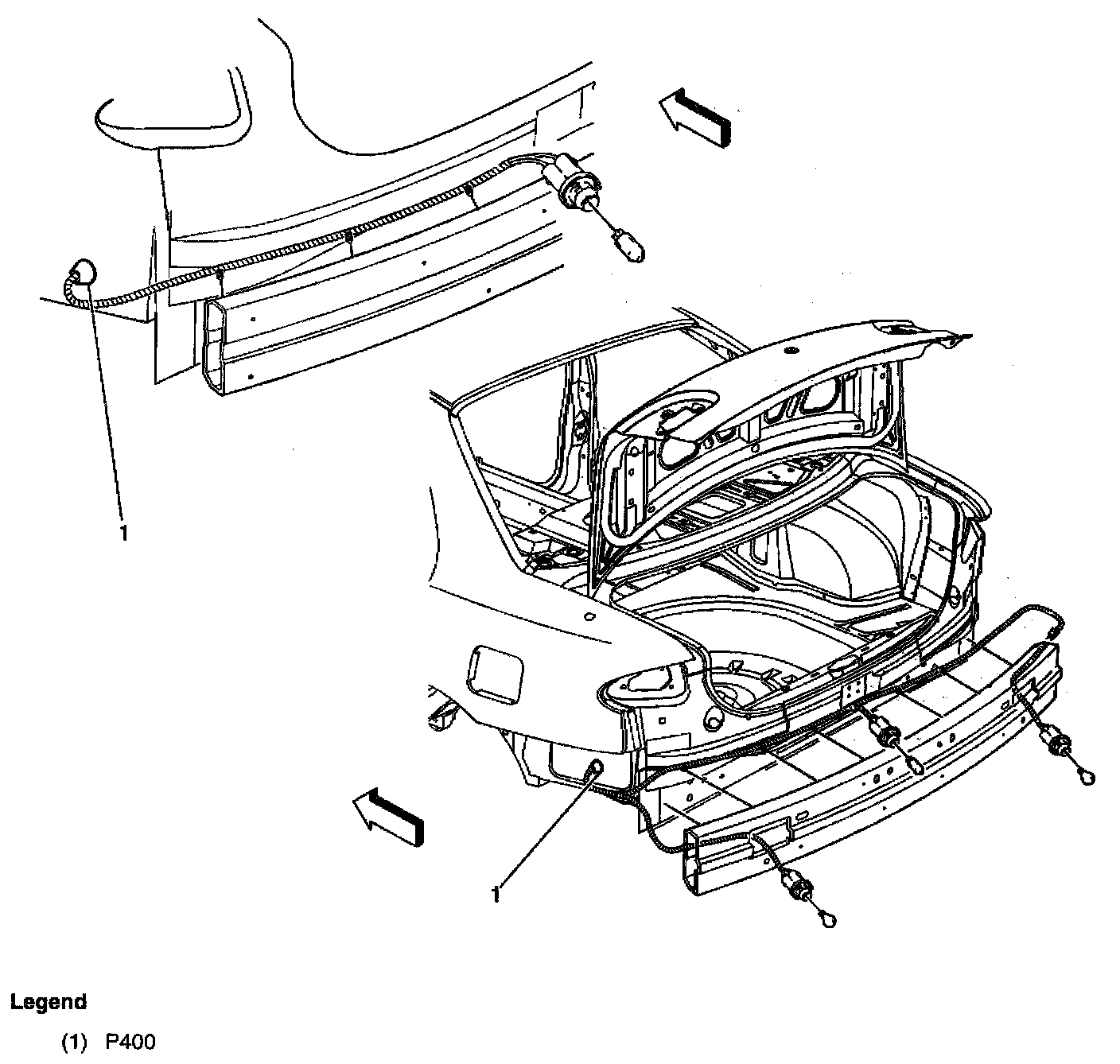 1

1

Legend

(1) P400