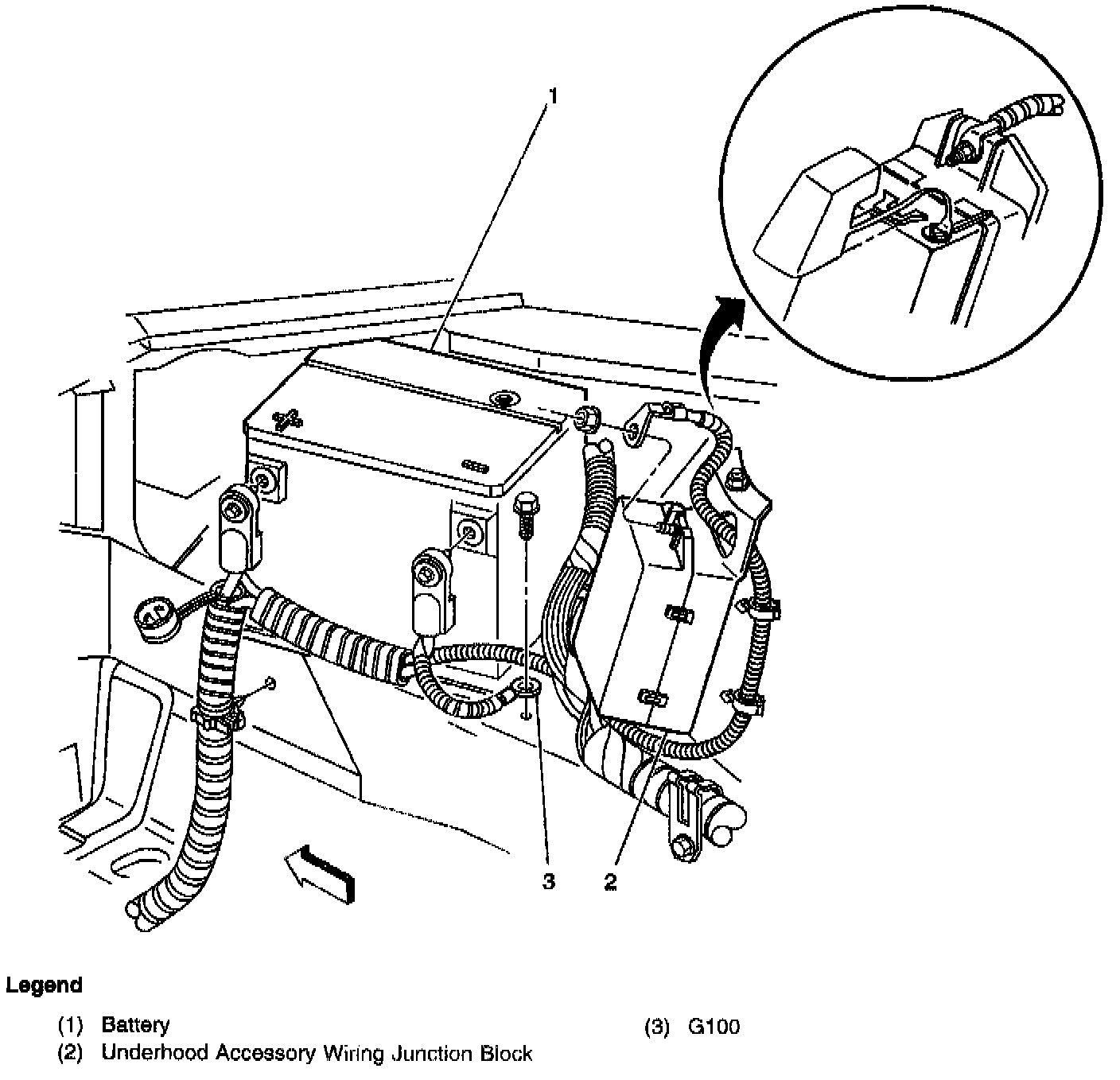 1

3

2

Legend

(1) Battery
(2) Underhood Accessory Wiring Junction Block

(3) G100