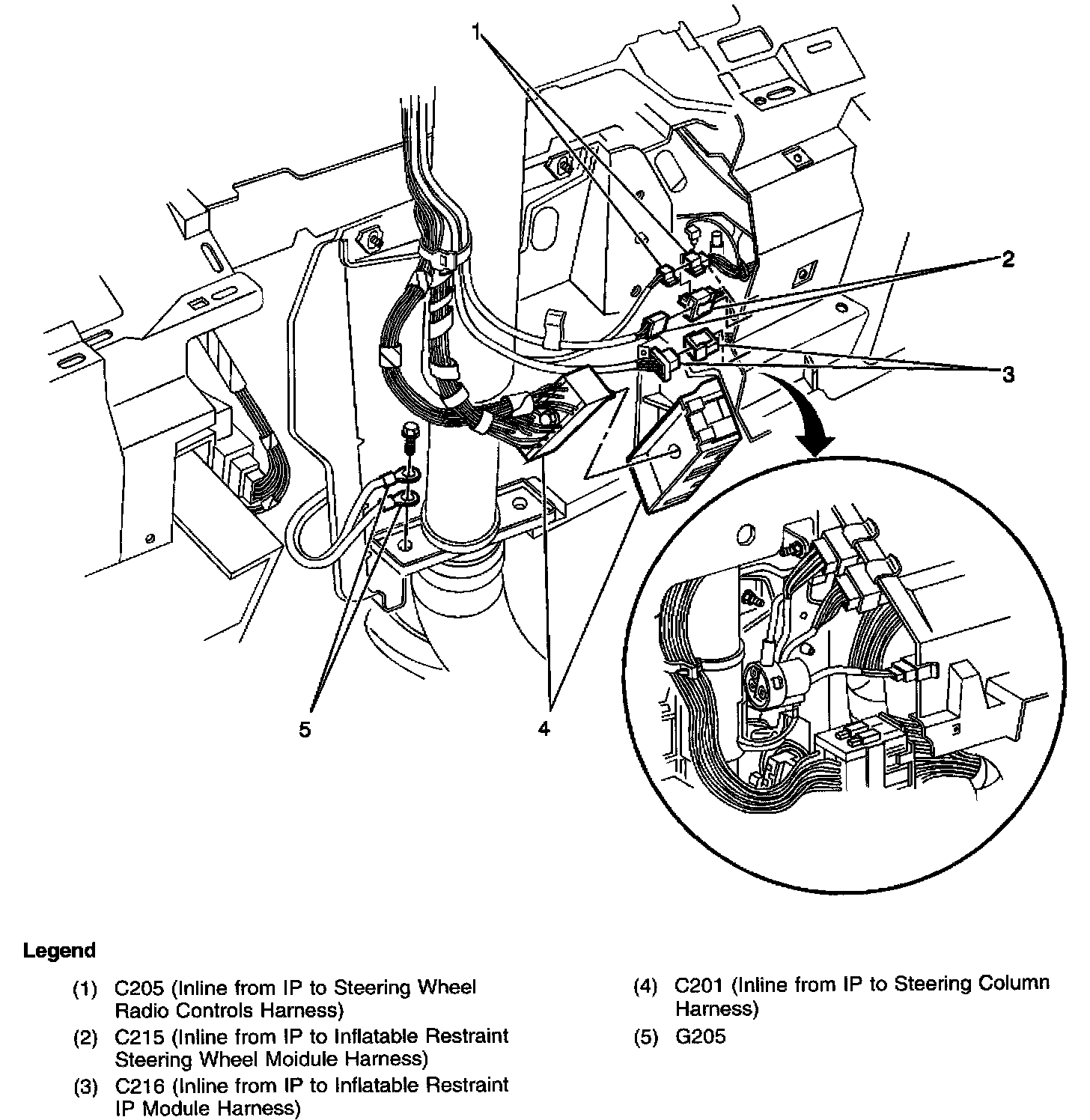 1

2

3

5

4

Legend

(1) C205 (Inline from IP to Steering Wheel Radio Controls Harness)

(2) C215 (Inline from IP to Inflatable Restraint Steering Wheel Moidule Harness)

(3) C216 (Inline from IP to Inflatable Restraint IP Module Harness)

(4) C201 (Inline from IP to Steering Column Harness)

(5) G205