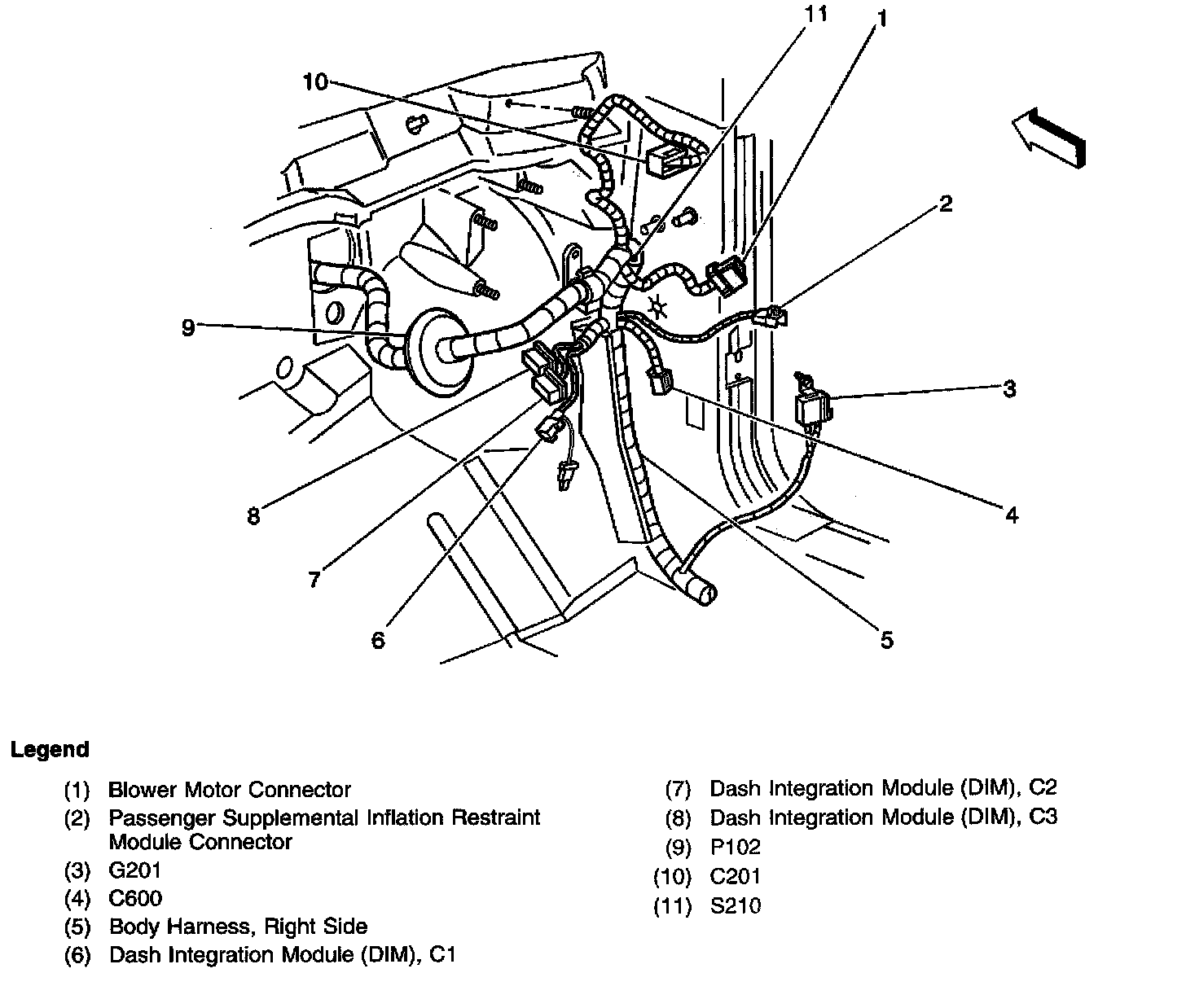 11
1
10
2
9
3
8
4
7
6
5

Legend

(1) Blower Motor Connector
(2) Passenger Supplemental Inflation Restraint Module Connector
(3) G201
(4) C600
(5) Body Harness, Right Side
(6) Dash Integration Module (DIM), C1

(7) Dash Integration Module (DIM), C2
(8) Dash Integration Module (DIM), C3
(9) P102
(10) C201
(11) S210