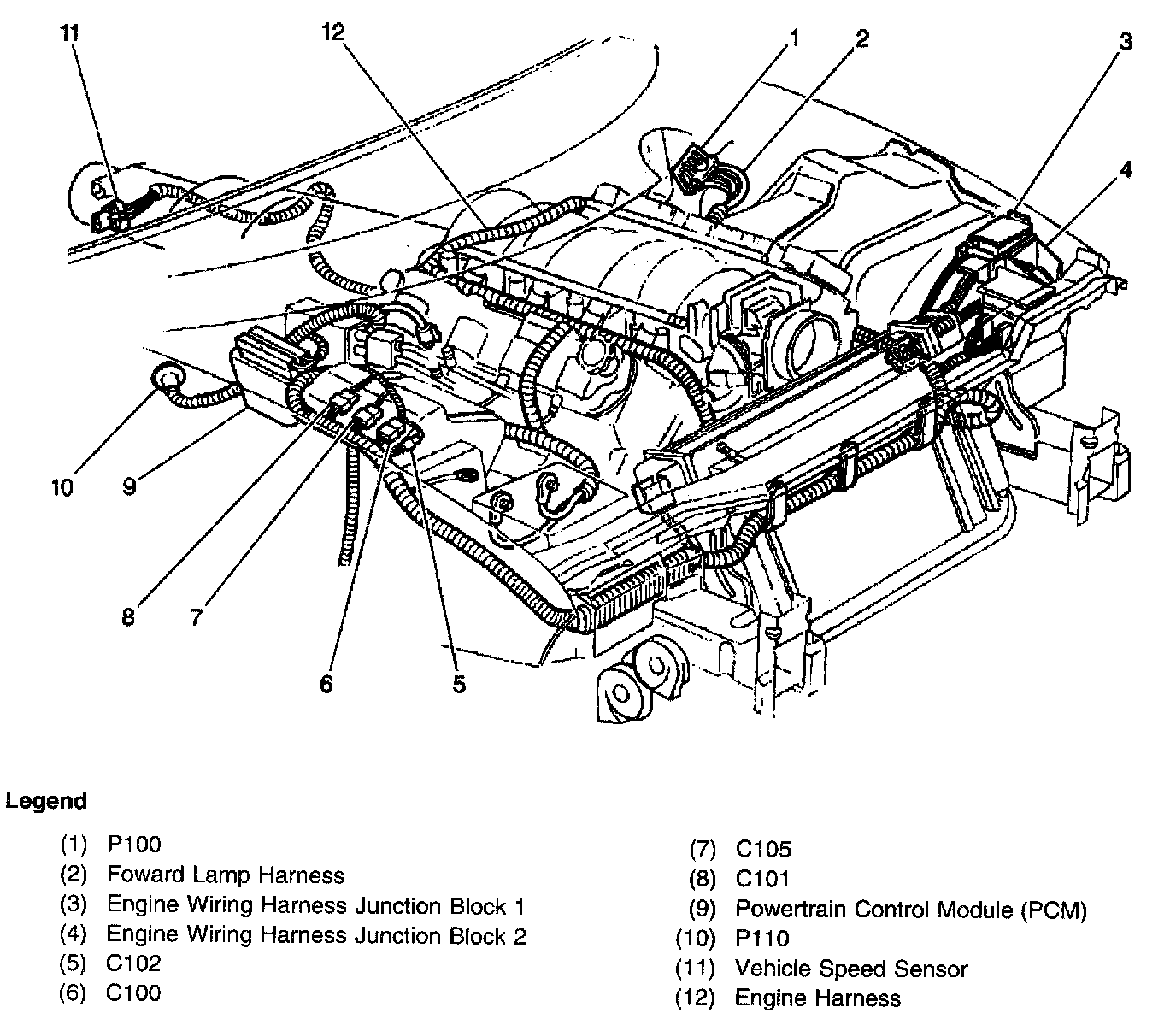 11
12
1
2
3
4
10
9
8
7
6
5

Legend

(1) P100
(2) Foward Lamp Harness
(3) Engine Wiring Harness Junction Block 1
(4) Engine Wiring Harness Junction Block 2
(5) C102
(6) C100

(7) C105
(8) C101
(9) Powertrain Control Module (PCM)
(10) P110
(11) Vehicle Speed Sensor
(12) Engine Harness