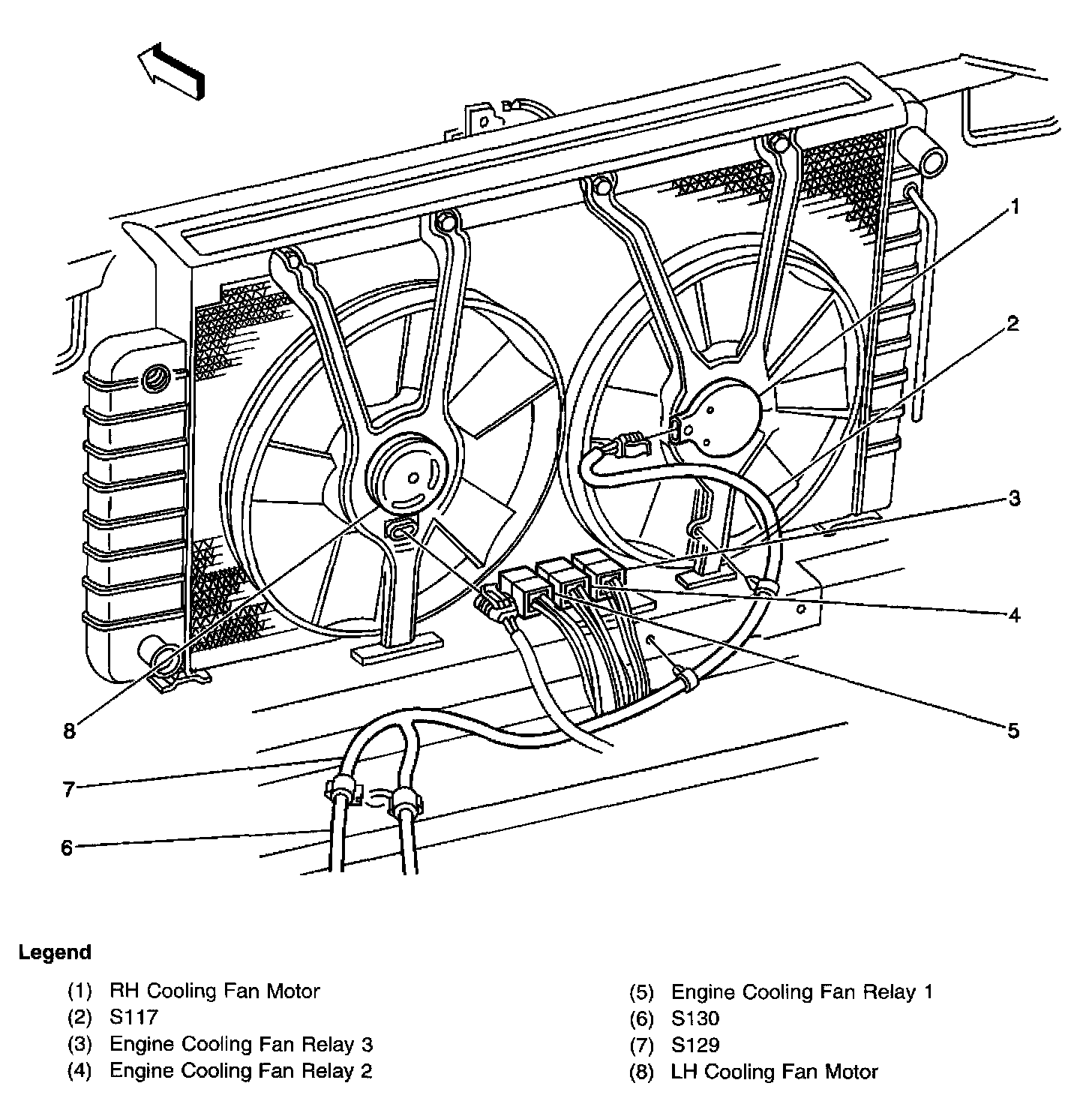 1
2
3
4
5
8
7
6

Legend

(1) RH Cooling Fan Motor
(2) S117
(3) Engine Cooling Fan Relay 3
(4) Engine Cooling Fan Relay 2

(5) Engine Cooling Fan Relay 1
(6) S130
(7) S129
(8) LH Cooling Fan Motor