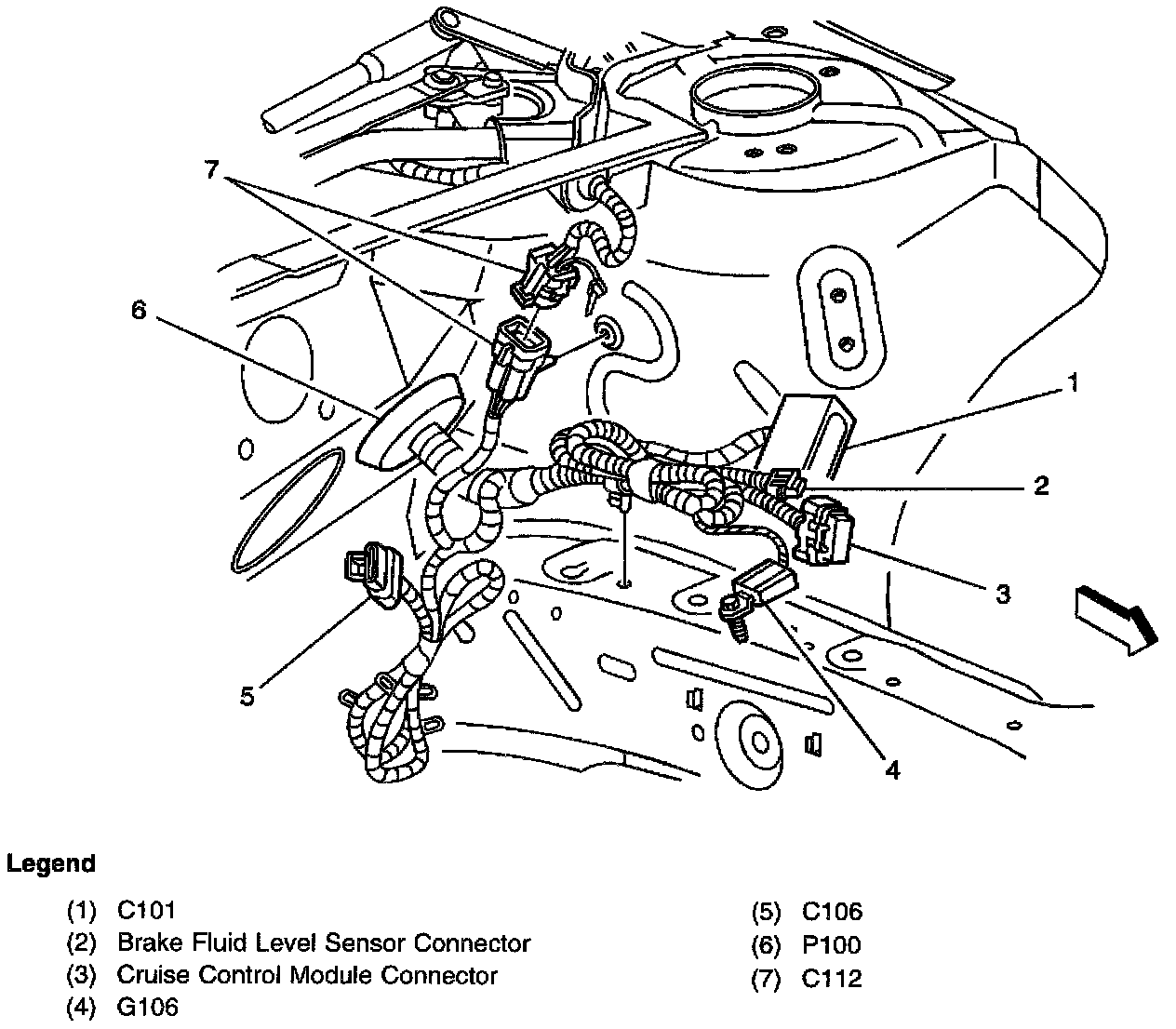 7
6
1
2
3
5
4

Legend

(1) C101
(2) Brake Fluid Level Sensor Connector
(3) Cruise Control Module Connector
(4) G106

(5) C106
(6) P100
(7) C112