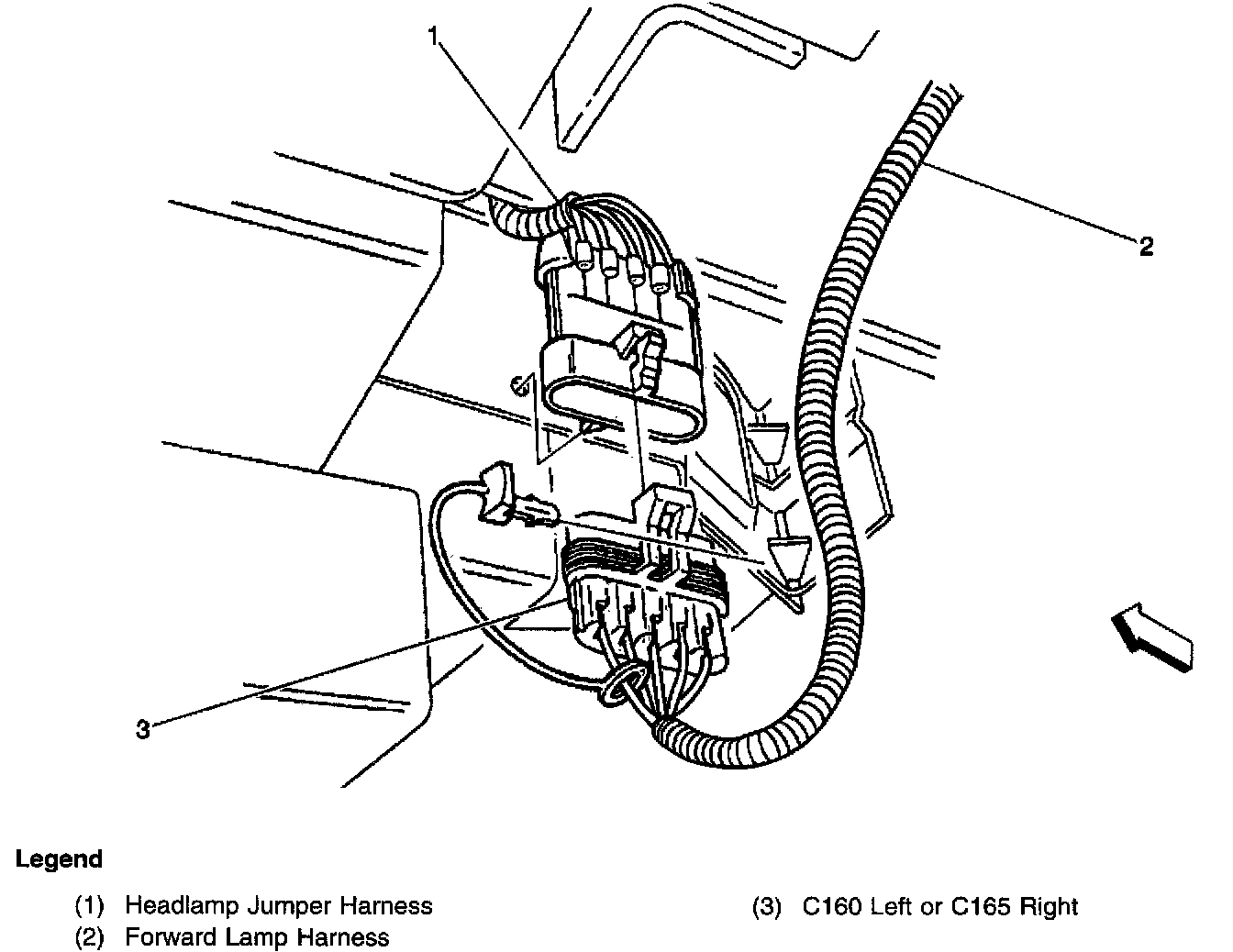 1

2

3

Legend

(1) Headlamp Jumper Harness

(2) Forward Lamp Harness

(3) C160 Left or C165 Right