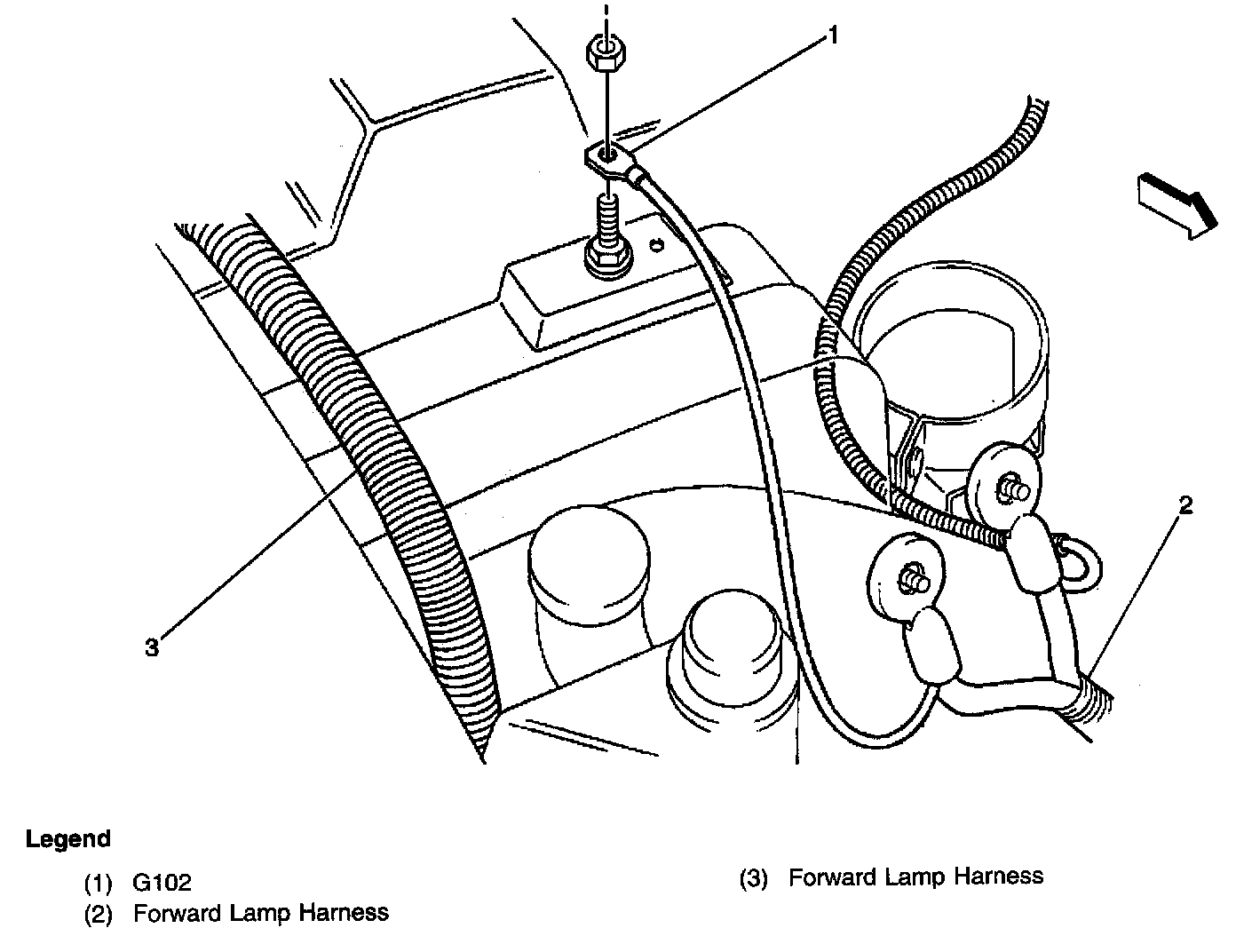 1

2

3

Legend

(1) G102
(2) Forward Lamp Harness

(3) Forward Lamp Harness