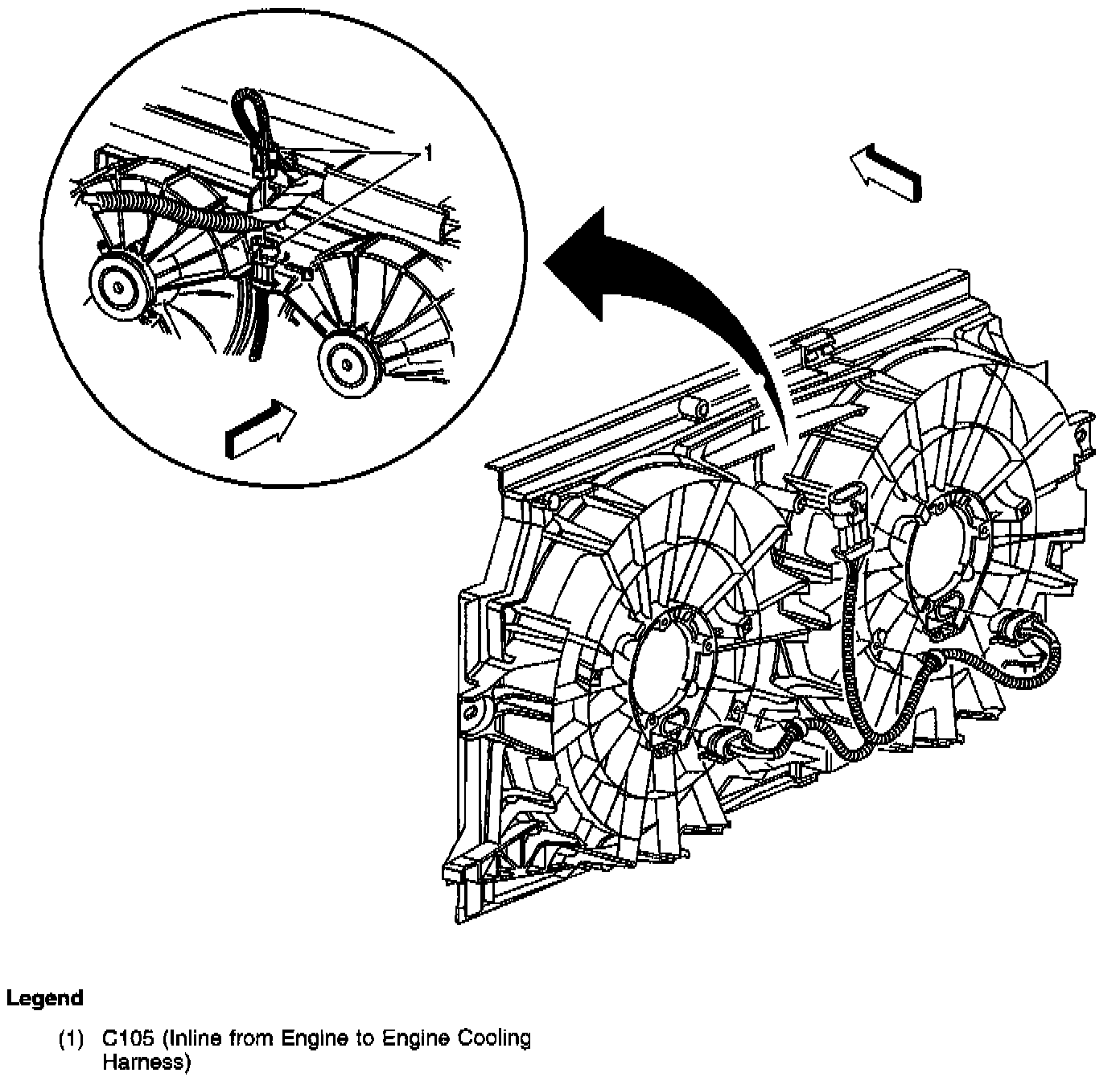 1

Legend

(1) C105 (Inline from Engine to Engine Cooling Harness)