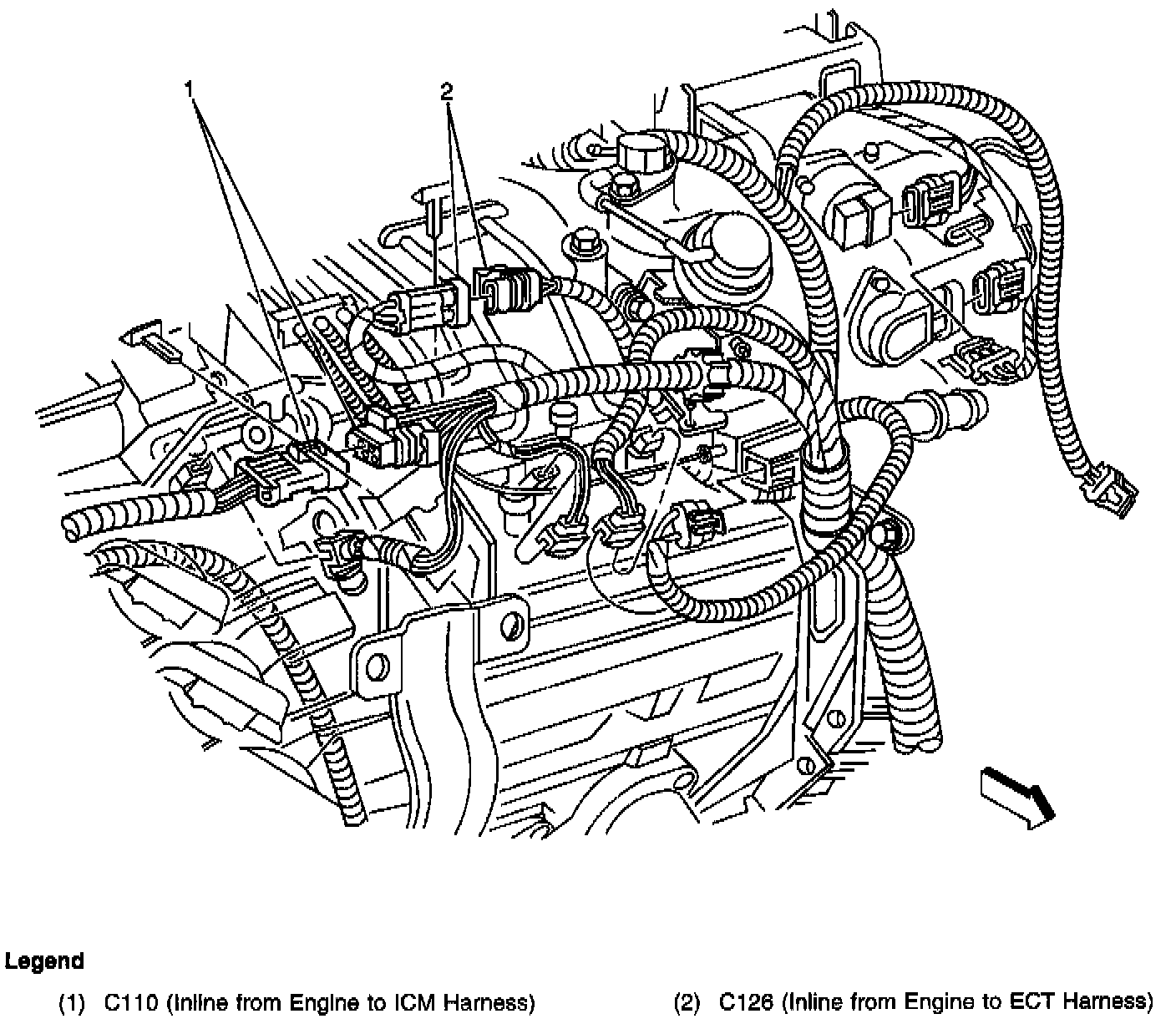 1

2

Legend

(1) C110 (Inline from Engine to ICM Harness)

(2) C126 (Inline from Engine to ECT Harness)