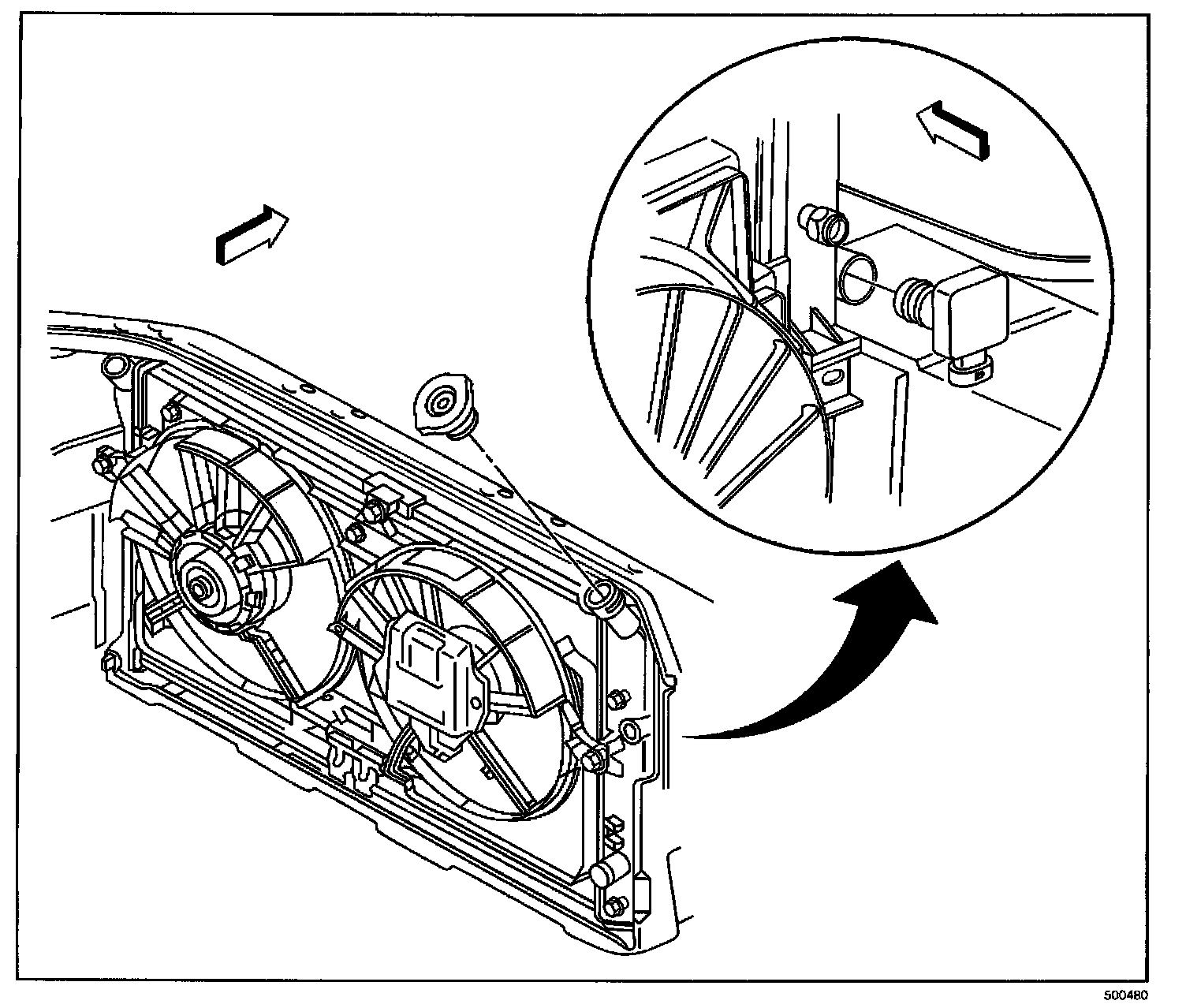 500480