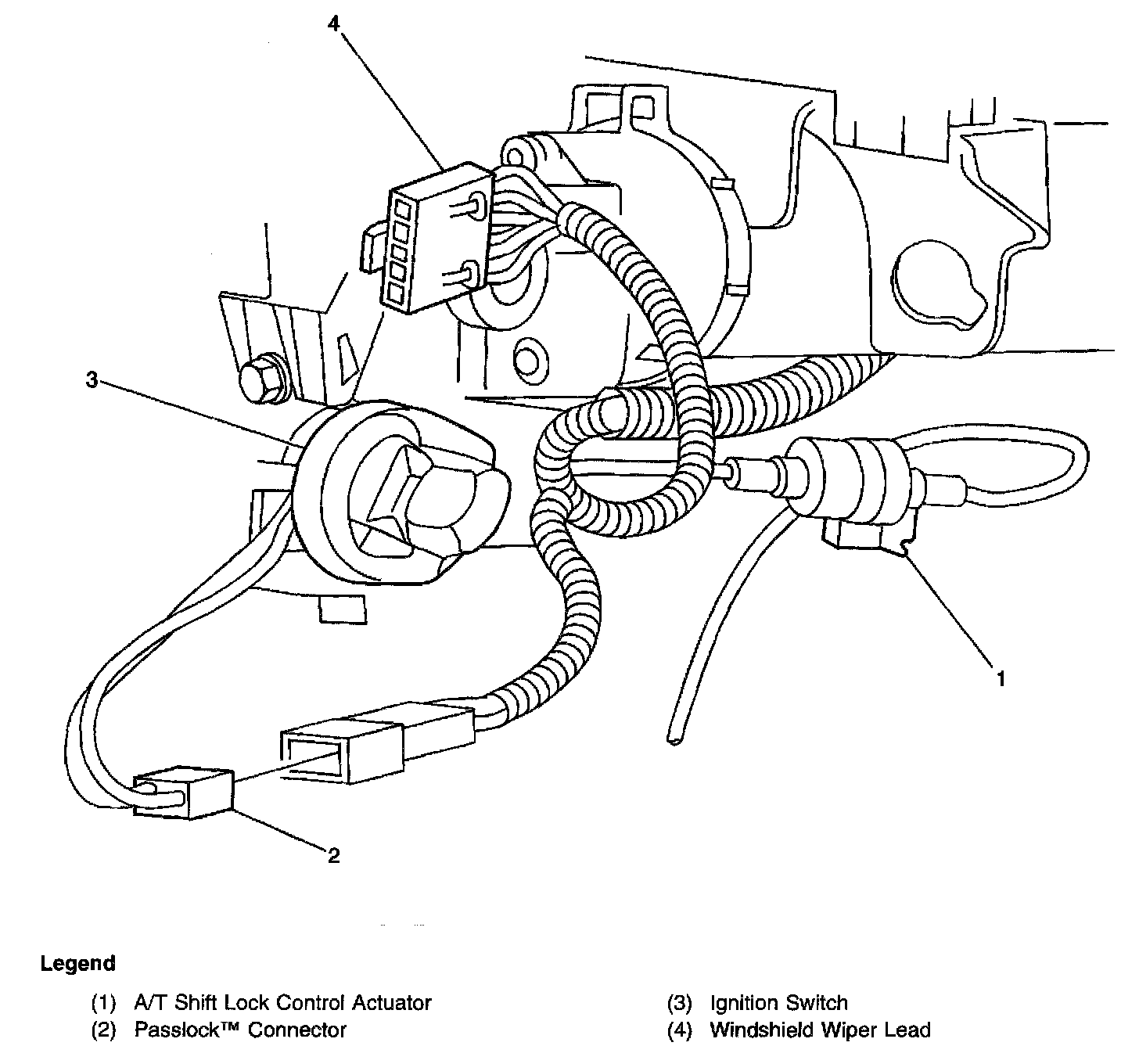 4

3

1

2

Legend

(1) A/T Shift Lock Control Actuator
(2) Passlock™ Connector

(3) Ignition Switch
(4) Windshield Wiper Lead