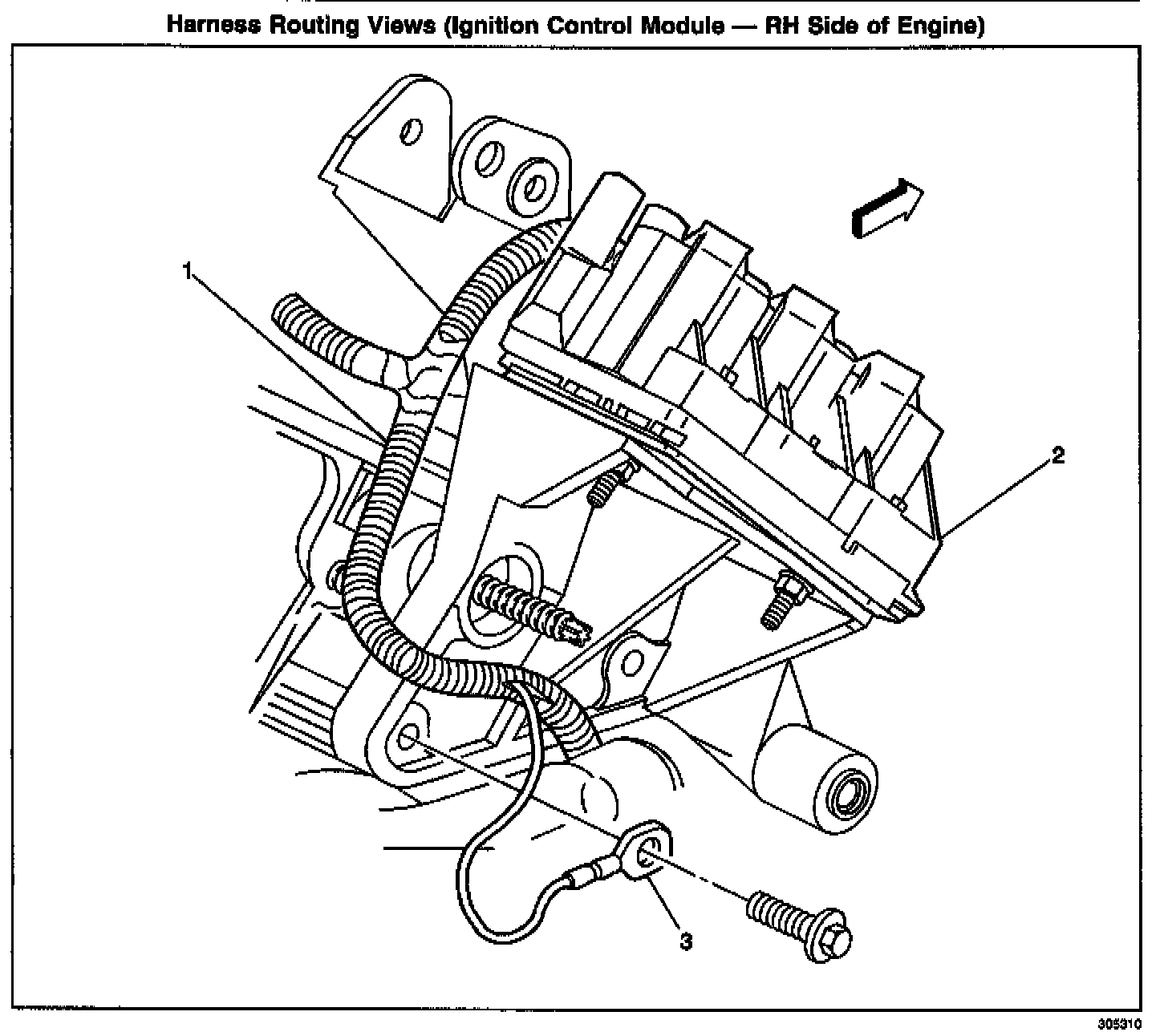 Harness Routing Views (Ignition Control Module — RH Side of Engine)

1

2

3

305310