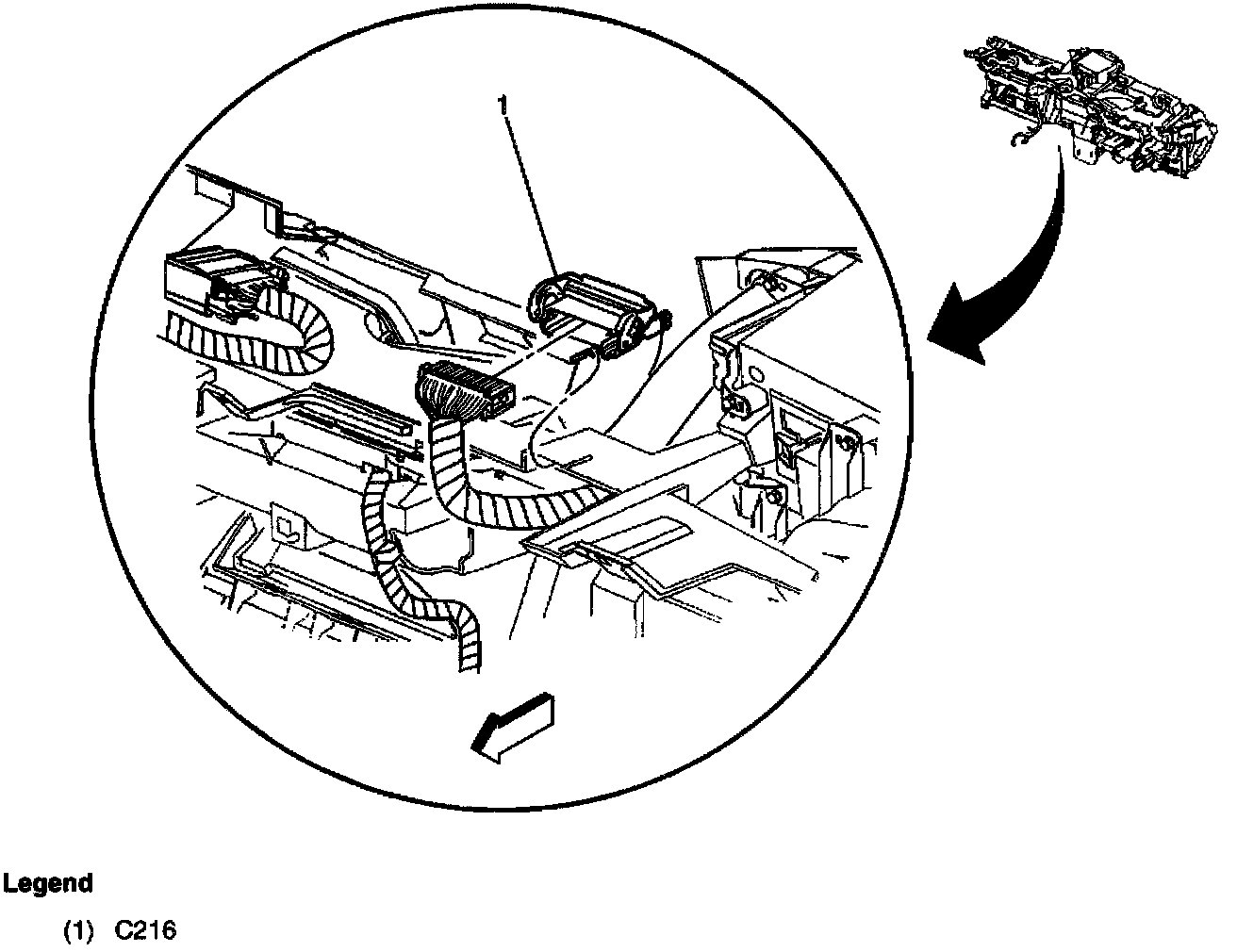 1

Legend

(1) C216