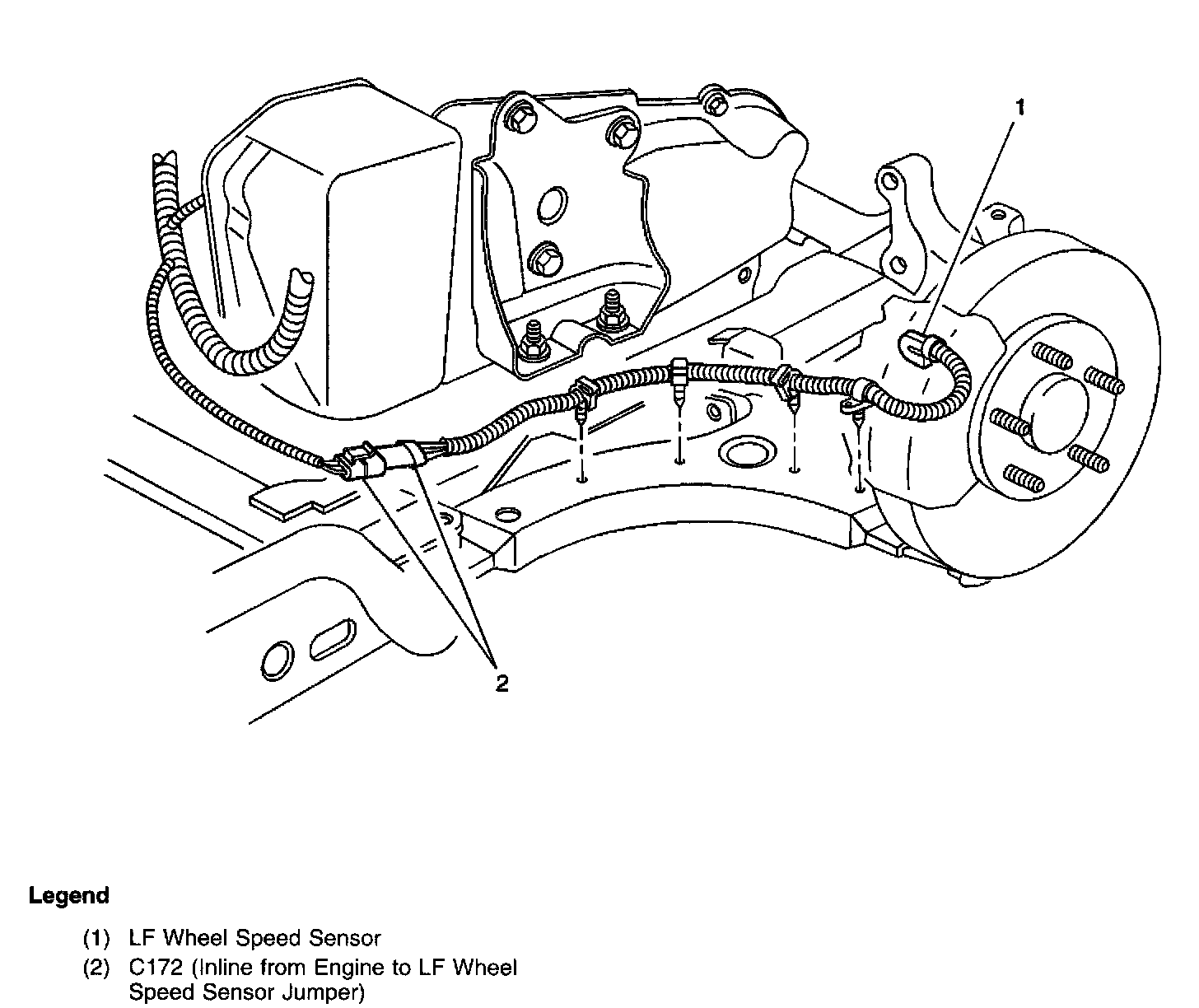 1

2

Legend

(1) LF Wheel Speed Sensor

(2) C172 (Inline from Engine to LF Wheel Speed Sensor Jumper)