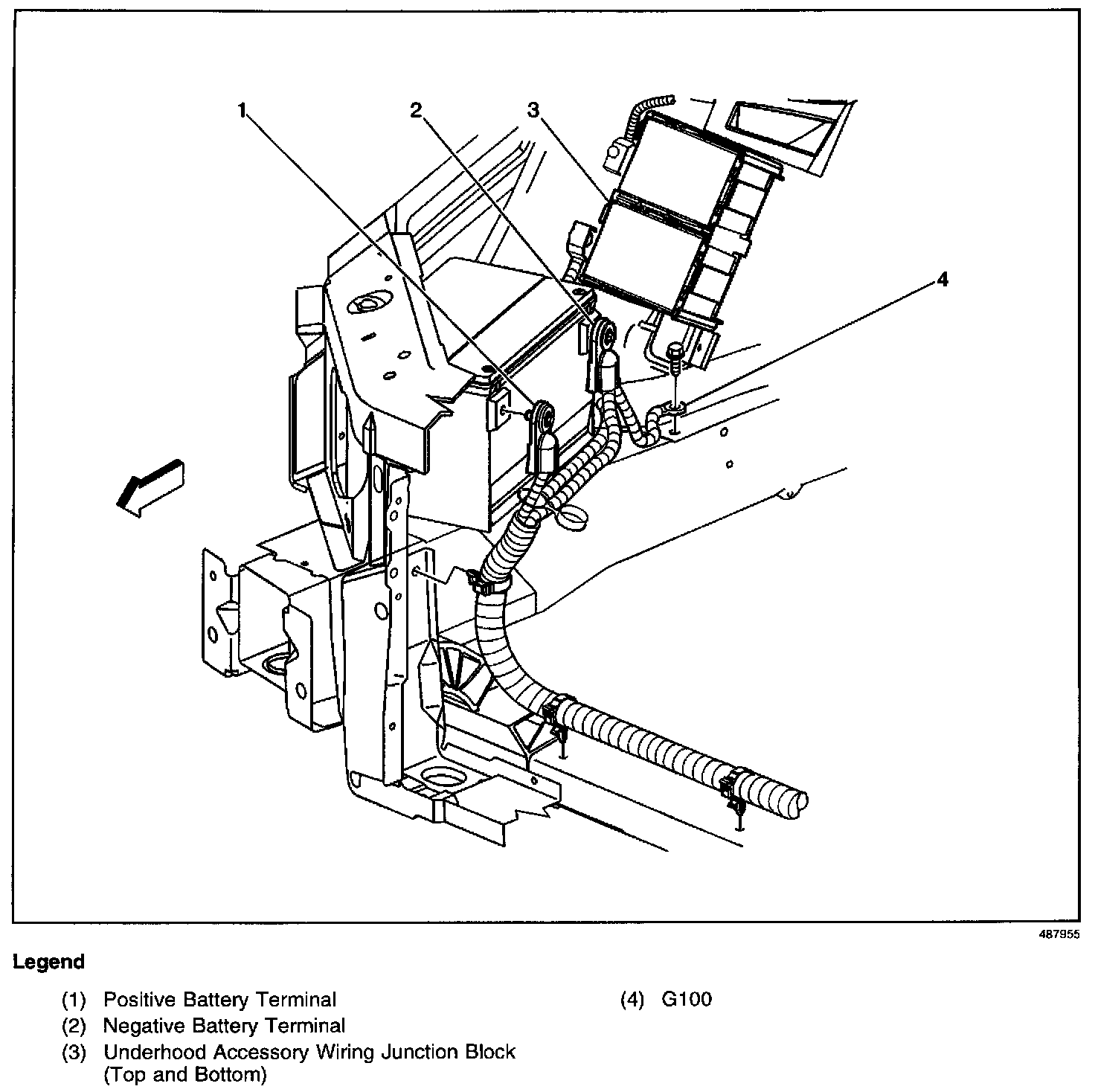 1
2
3
4

487955

Legend

(1) Positive Battery Terminal
(2) Negative Battery Terminal
(3) Underhood Accessory Wiring Junction Block (Top and Bottom)

(4) G100