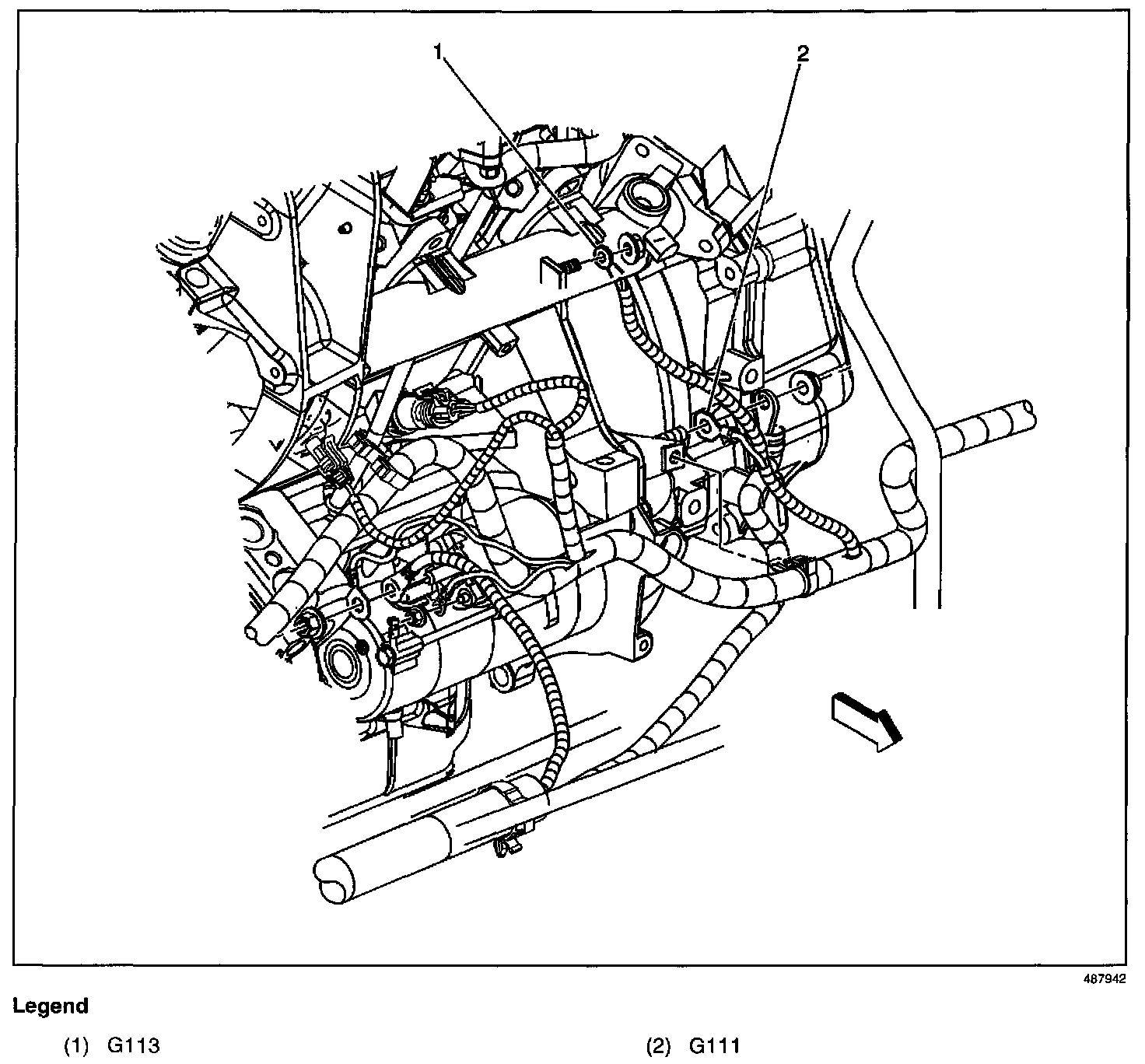 1

2

487942

Legend

(1) G113

(2) G111