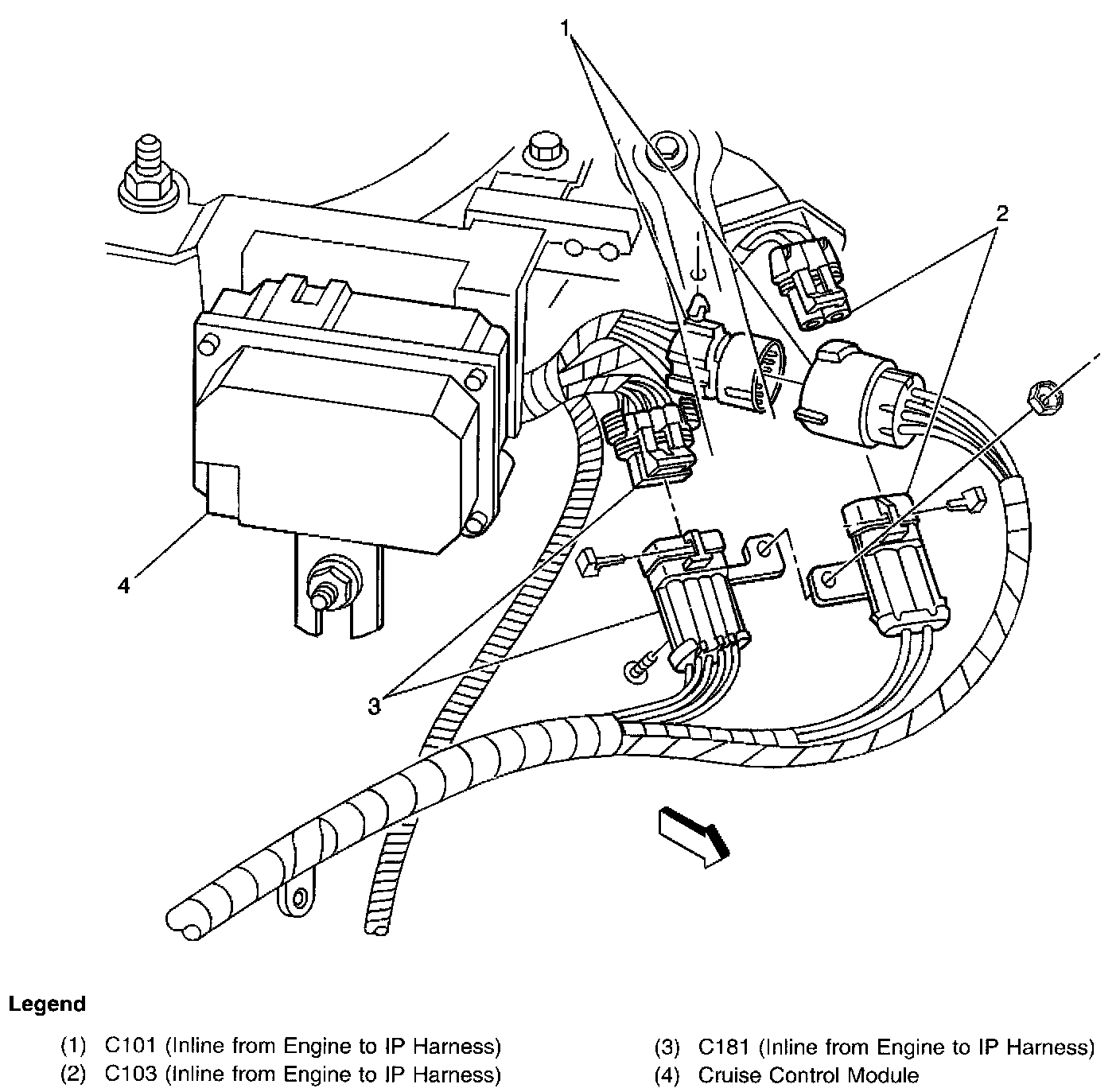 1

2

4

3

Legend

(1) C101 (Inline from Engine to IP Harness)
(2) C103 (Inline from Engine to IP Harness)

(3) C181 (Inline from Engine to IP Harness)
(4) Cruise Control Module