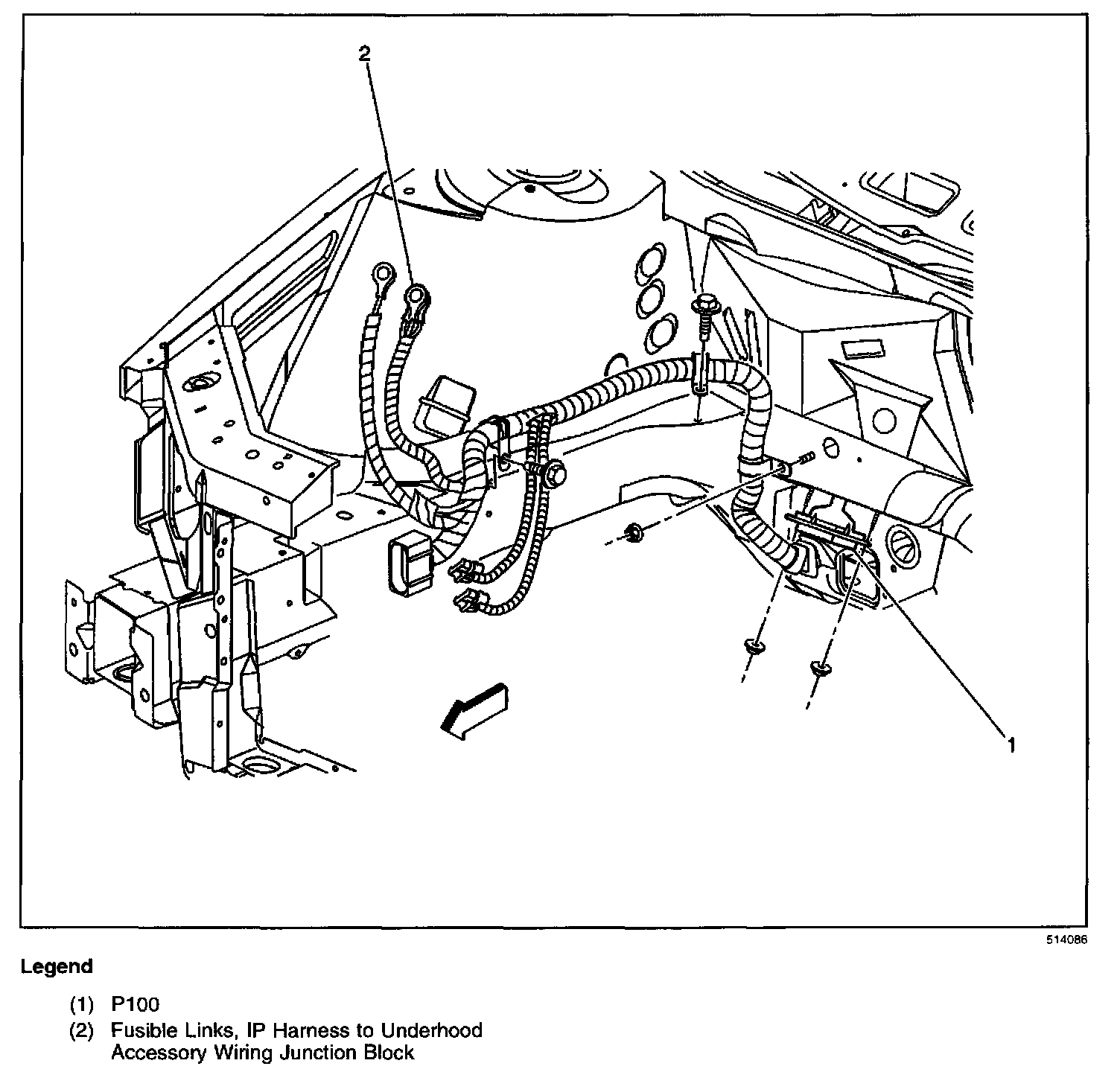 2

1

514086

Legend

(1) P100

(2) Fusible Links, IP Harness to Underhood Accessory Wiring Junction Block