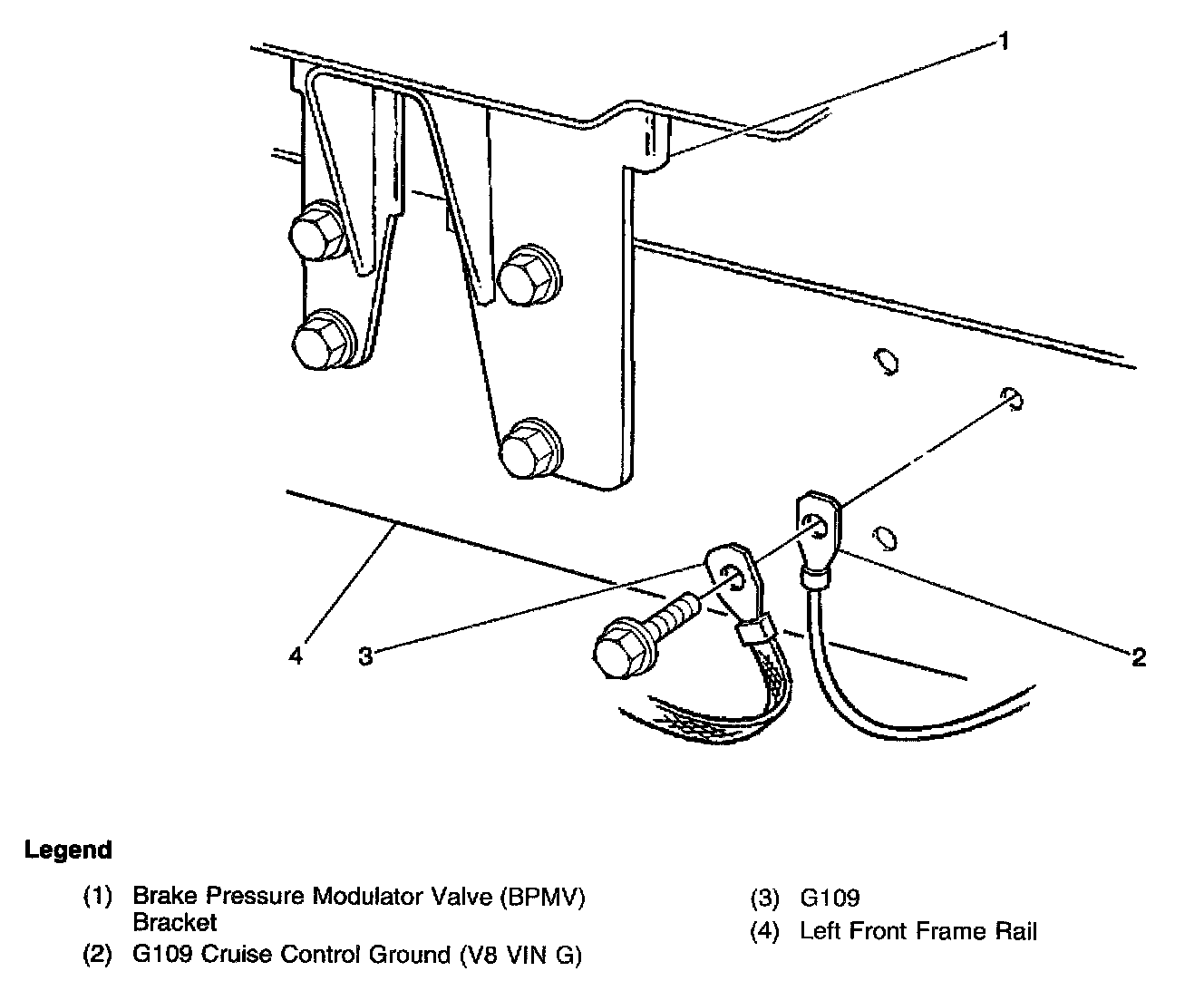 1

4

3

2

Legend

(1) Brake Pressure Modulator Valve (BPMV) Bracket

(2) G109 Cruise Control Ground (V8 VIN G)

(3) G109

(4) Left Front Frame Rail