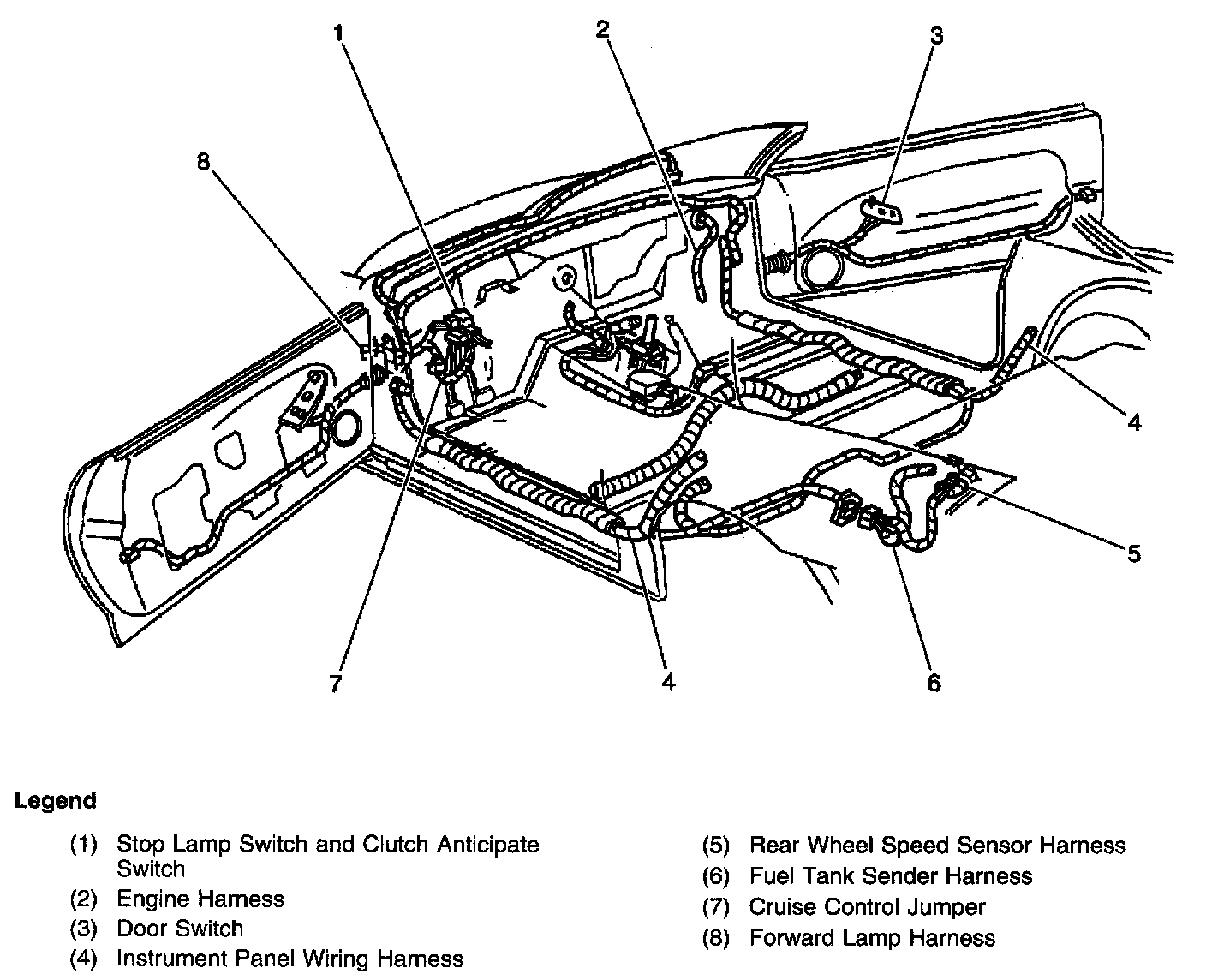 1
2
3
8
4
5
7
4
6

Legend

(1) Stop Lamp Switch and Clutch Anticipate Switch
(2) Engine Harness
(3) Door Switch
(4) Instrument Panel Wiring Harness

(5) Rear Wheel Speed Sensor Harness
(6) Fuel Tank Sender Harness
(7) Cruise Control Jumper
(8) Forward Lamp Harness