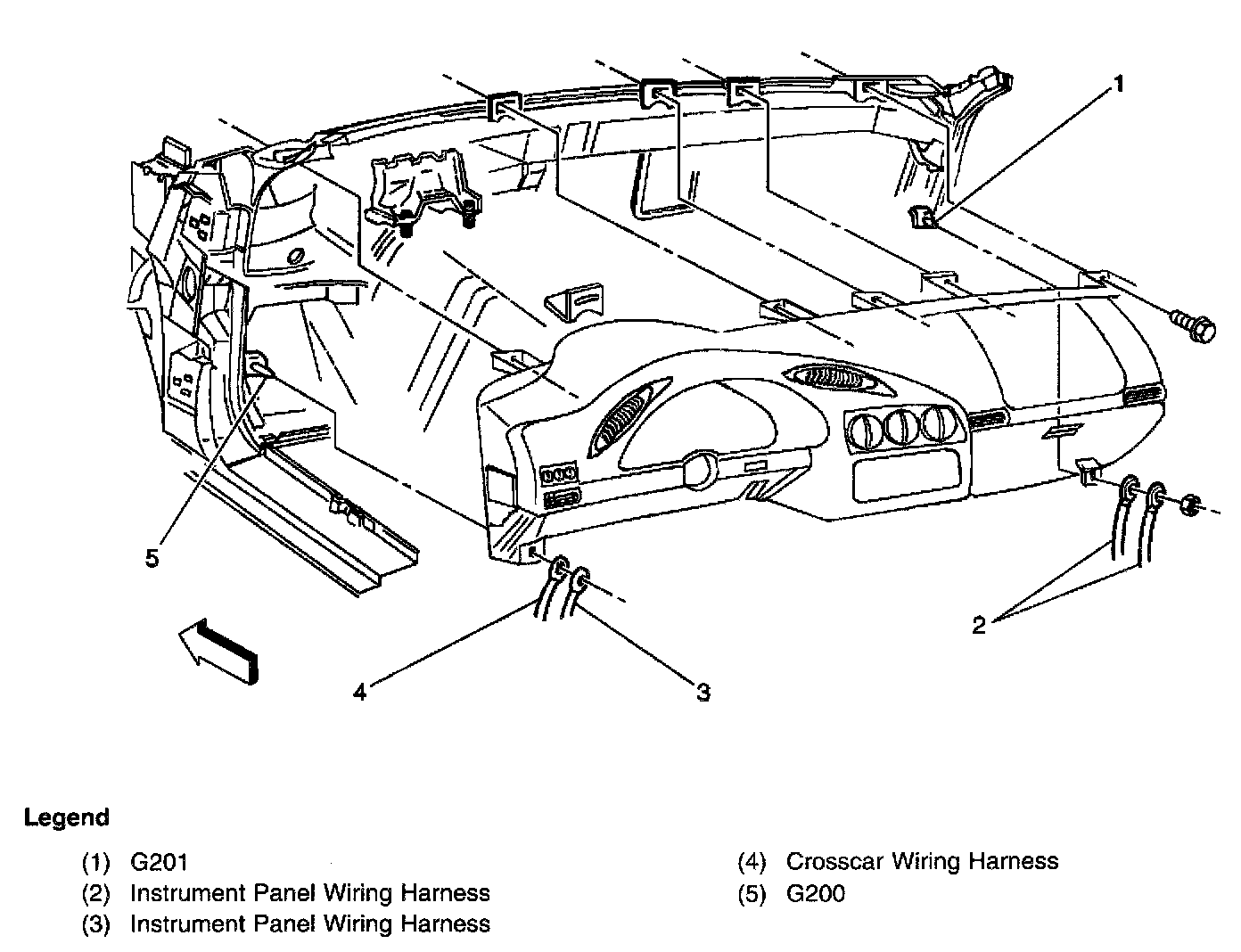 1

5

2

4

3

Legend

(1) G201
(2) Instrument Panel Wiring Harness
(3) Instrument Panel Wiring Harness

(4) Crosscar Wiring Harness
(5) G200