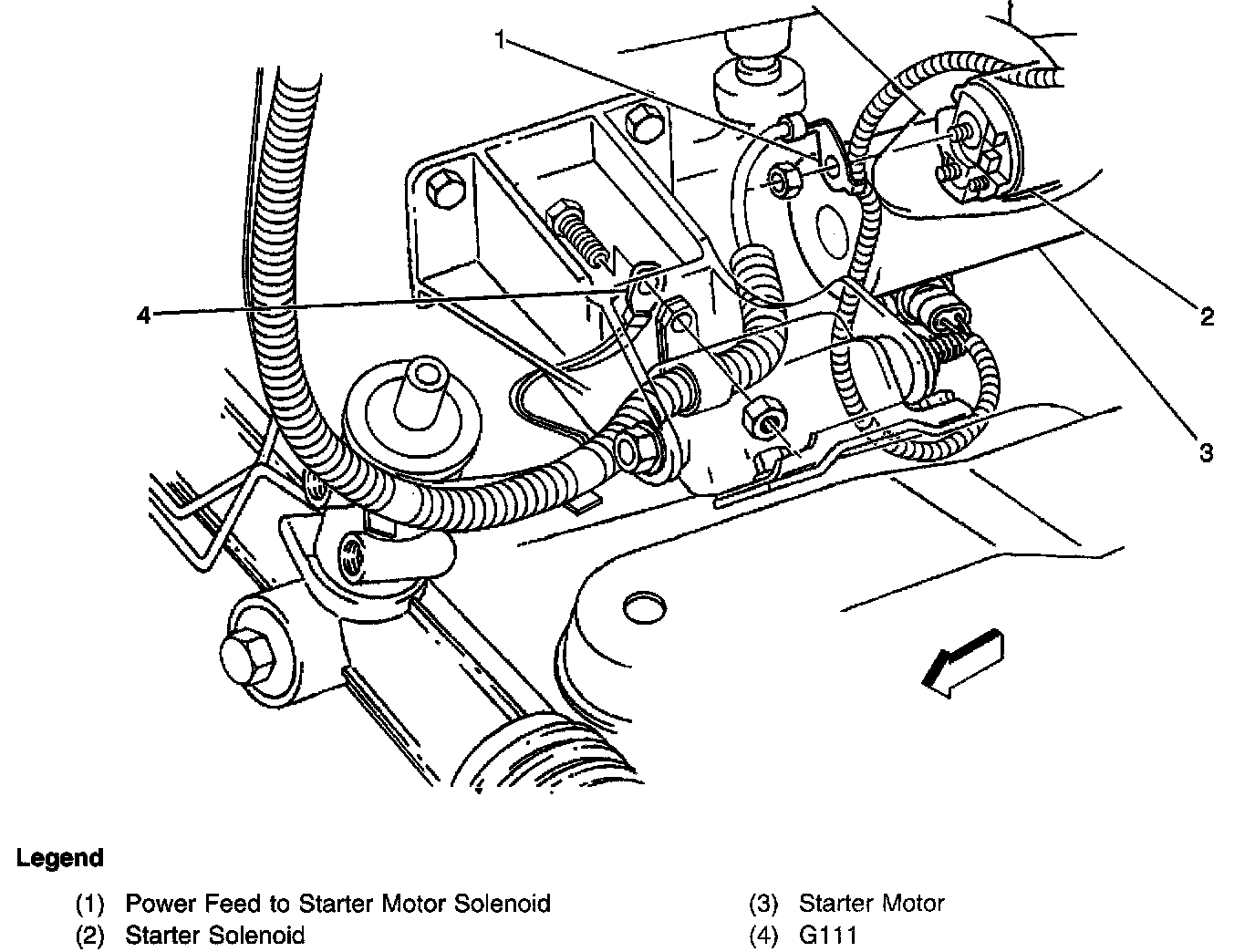 1

4

2

3

Legend

(1) Power Feed to Starter Motor Solenoid

(2) Starter Solenoid

(3) Starter Motor

(4) G111