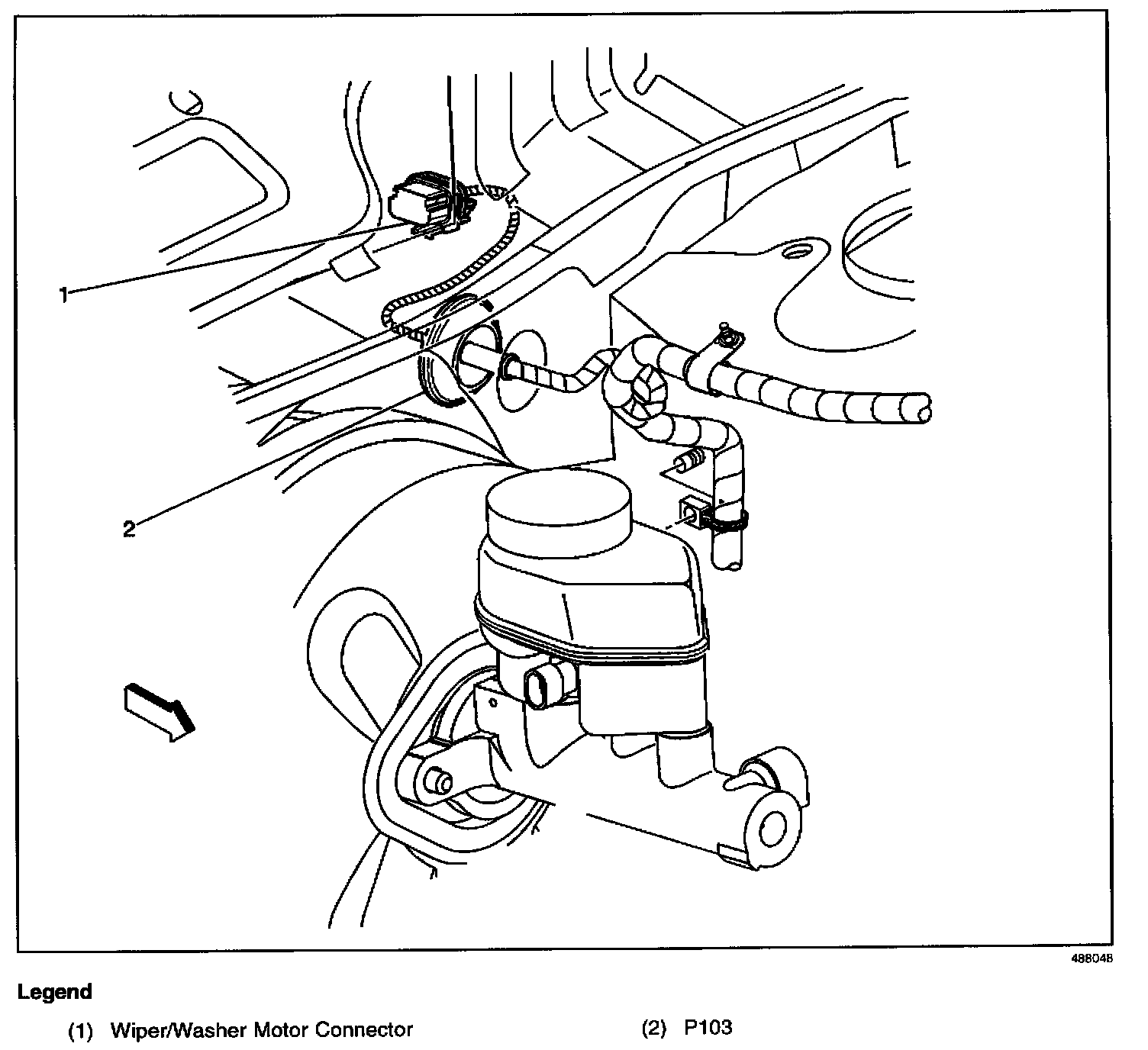 1

2

488048

Legend

(1) Wiper/Washer Motor Connector

(2) P103