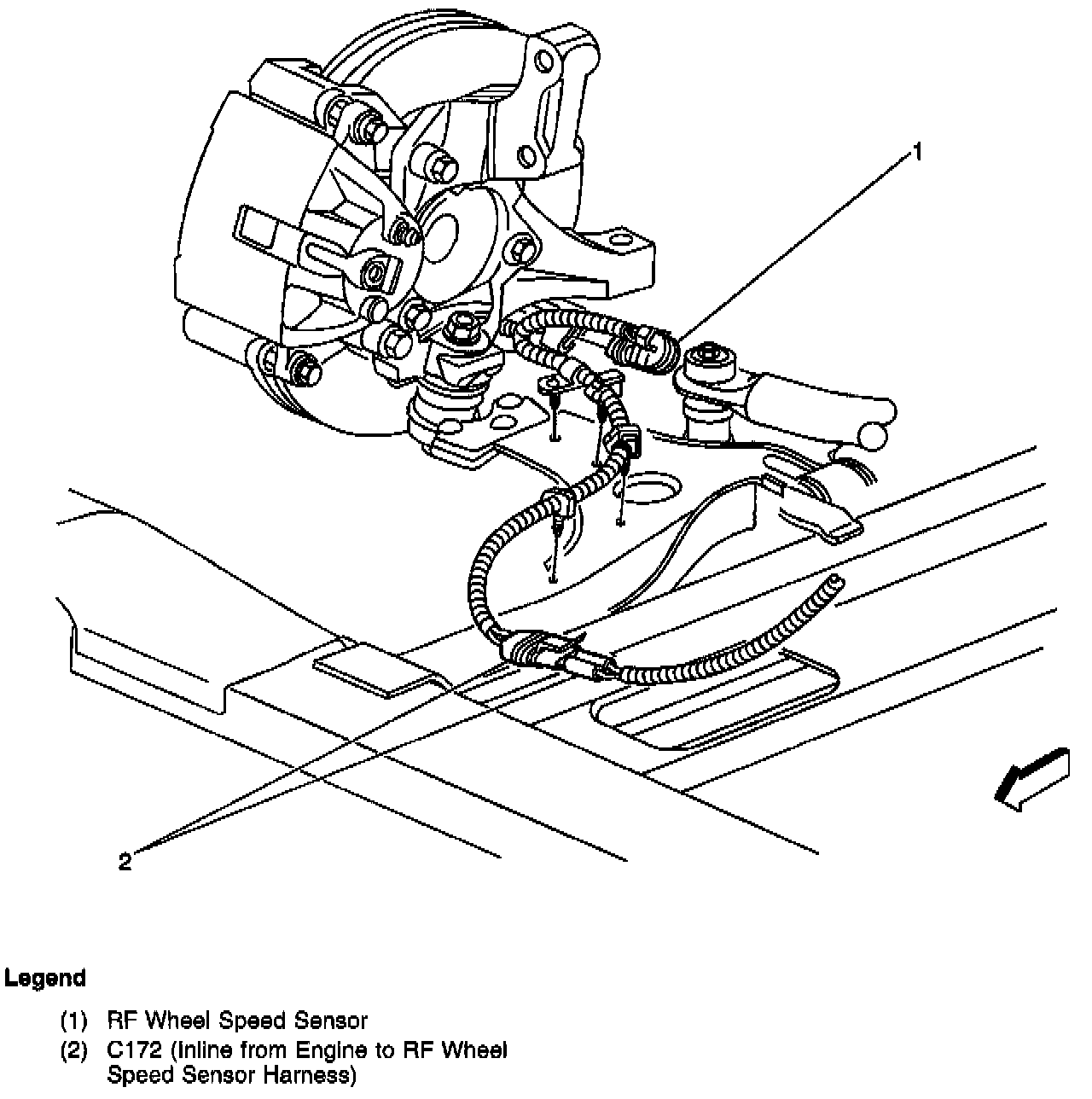 1

2

Legend

(1) RF Wheel Speed Sensor
(2) C172 (Inline from Engine to RF Wheel Speed Sensor Harness)