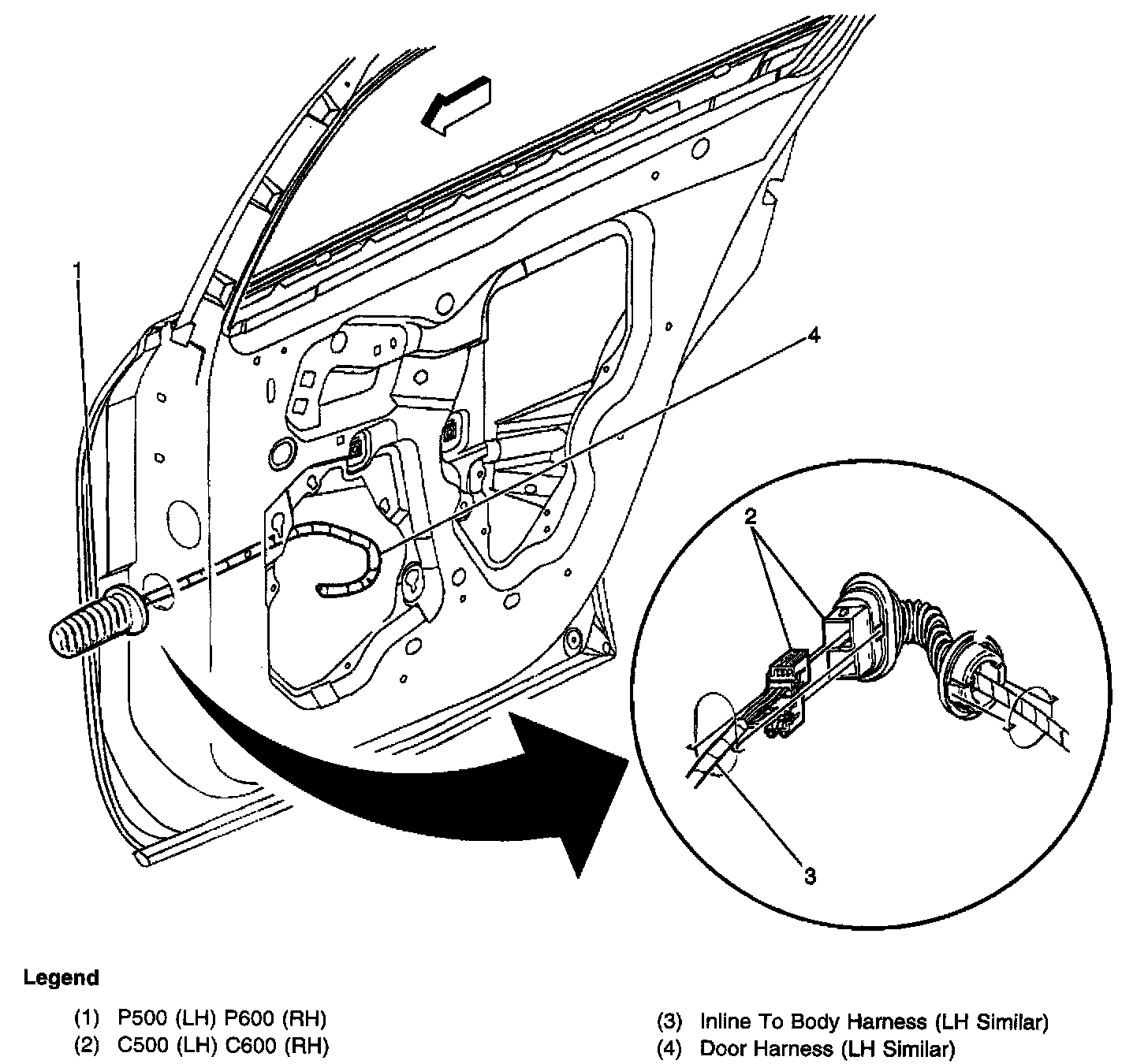 1

4

2

3

Legend

(1) P500 (LH) P600 (RH)
(2) C500 (LH) C600 (RH)

(3) Inline To Body Harness (LH Similar)
(4) Door Harness (LH Similar)