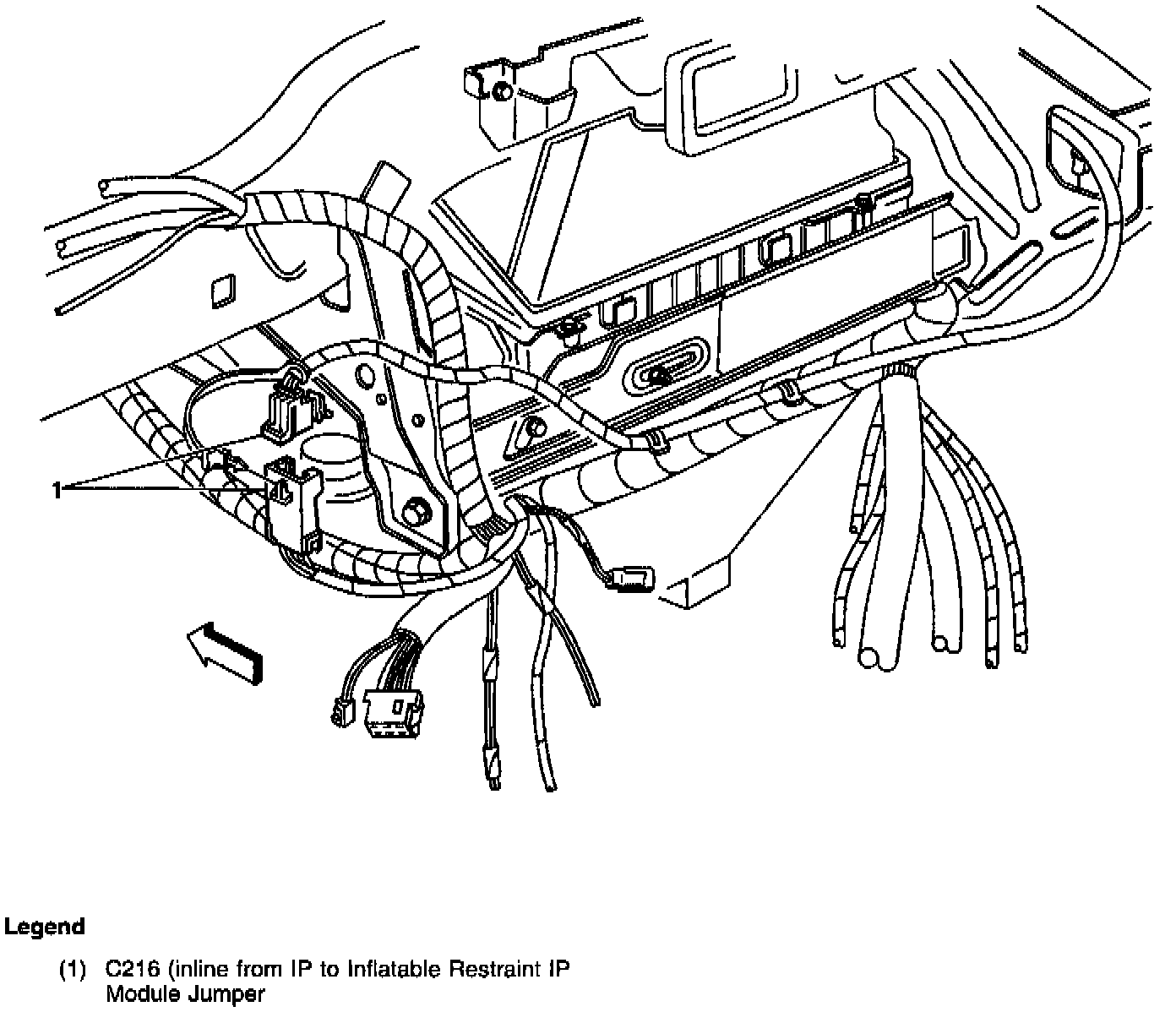 1

Legend

(1) C216 (inline from IP to Inflatable Restraint IP Module Jumper