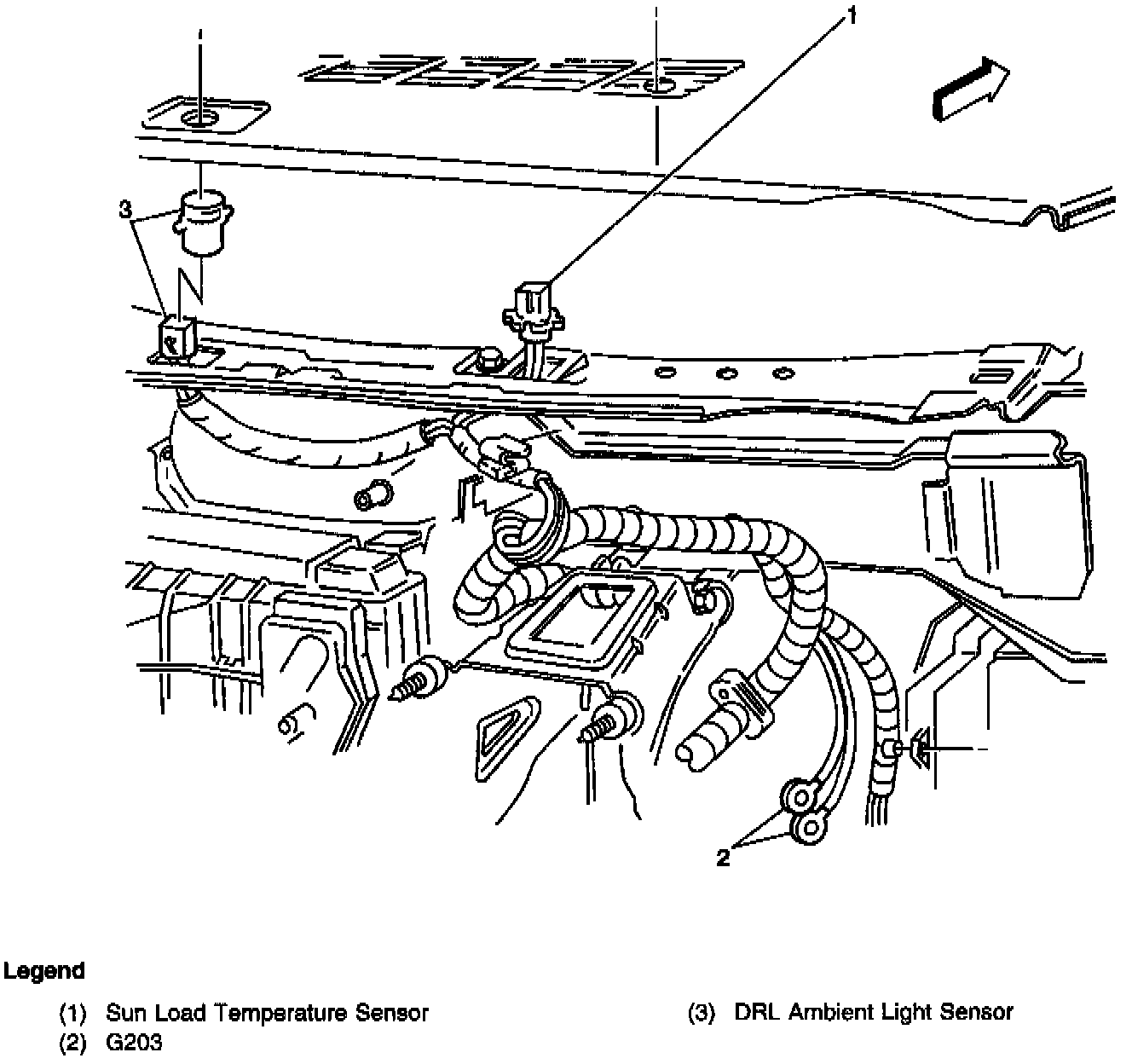 1

3

2

Legend

(1) Sun Load Temperature Sensor

(2) G203

(3) DRL Ambient Light Sensor