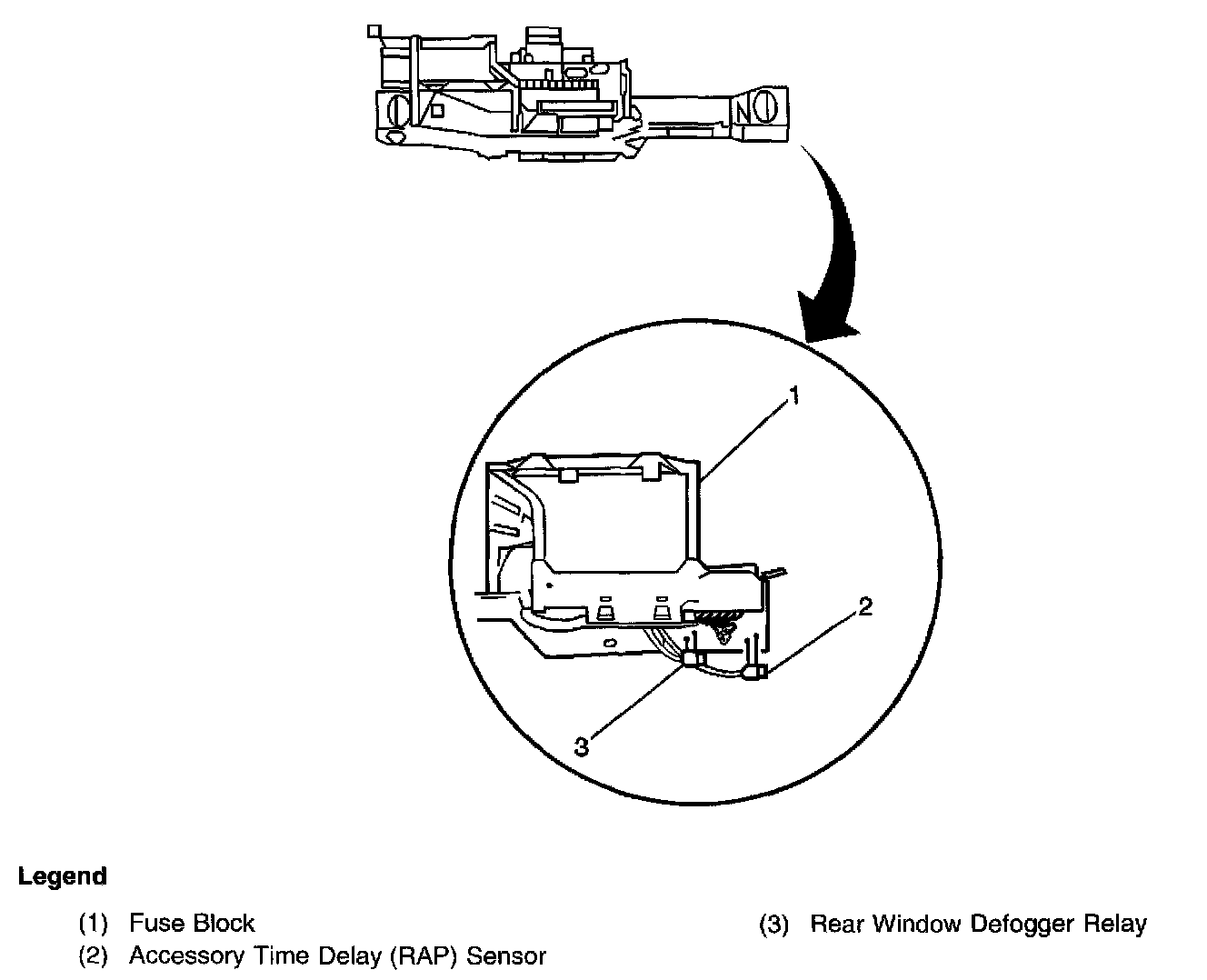 1
2
3

Legend

(1) Fuse Block
(2) Accessory Time Delay (RAP) Sensor
(3) Rear Window Defogger Relay