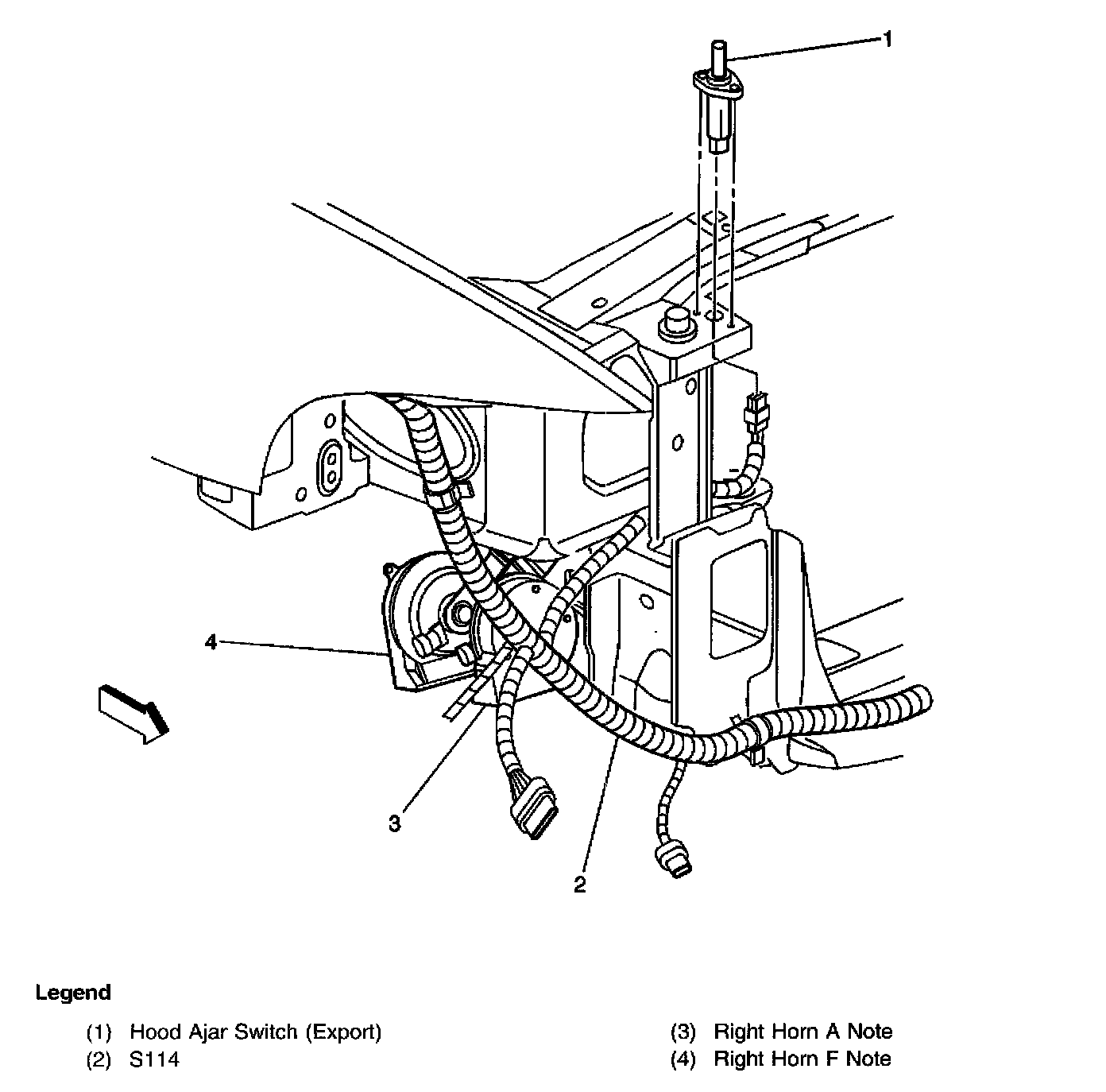 1

4

3

2

Legend

(1) Hood Ajar Switch (Export)
(2) S114

(3) Right Horn A Note
(4) Right Horn F Note