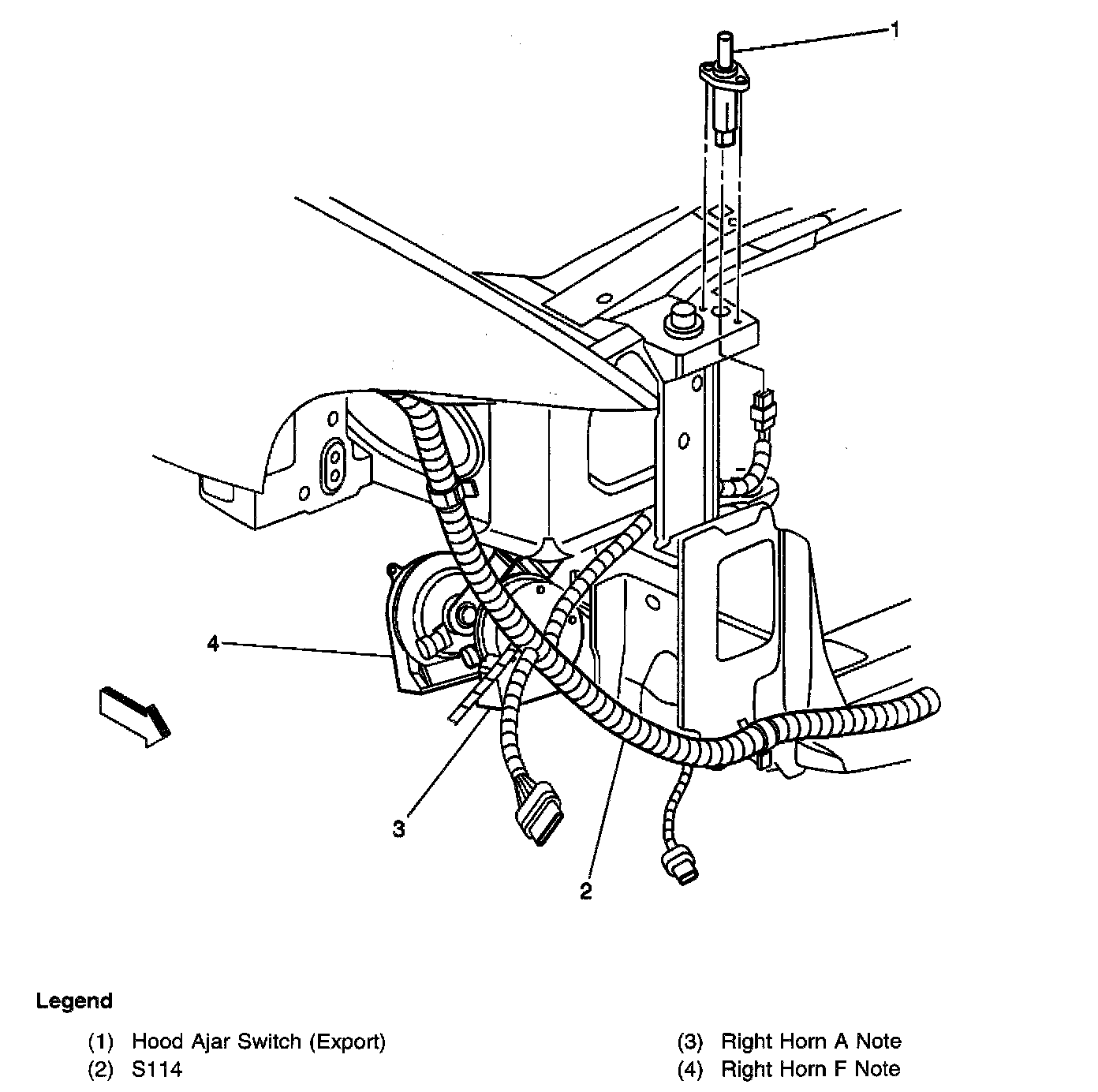 1

4

3

2

Legend

(1) Hood Ajar Switch (Export)
(2) S114

(3) Right Horn A Note
(4) Right Horn F Note