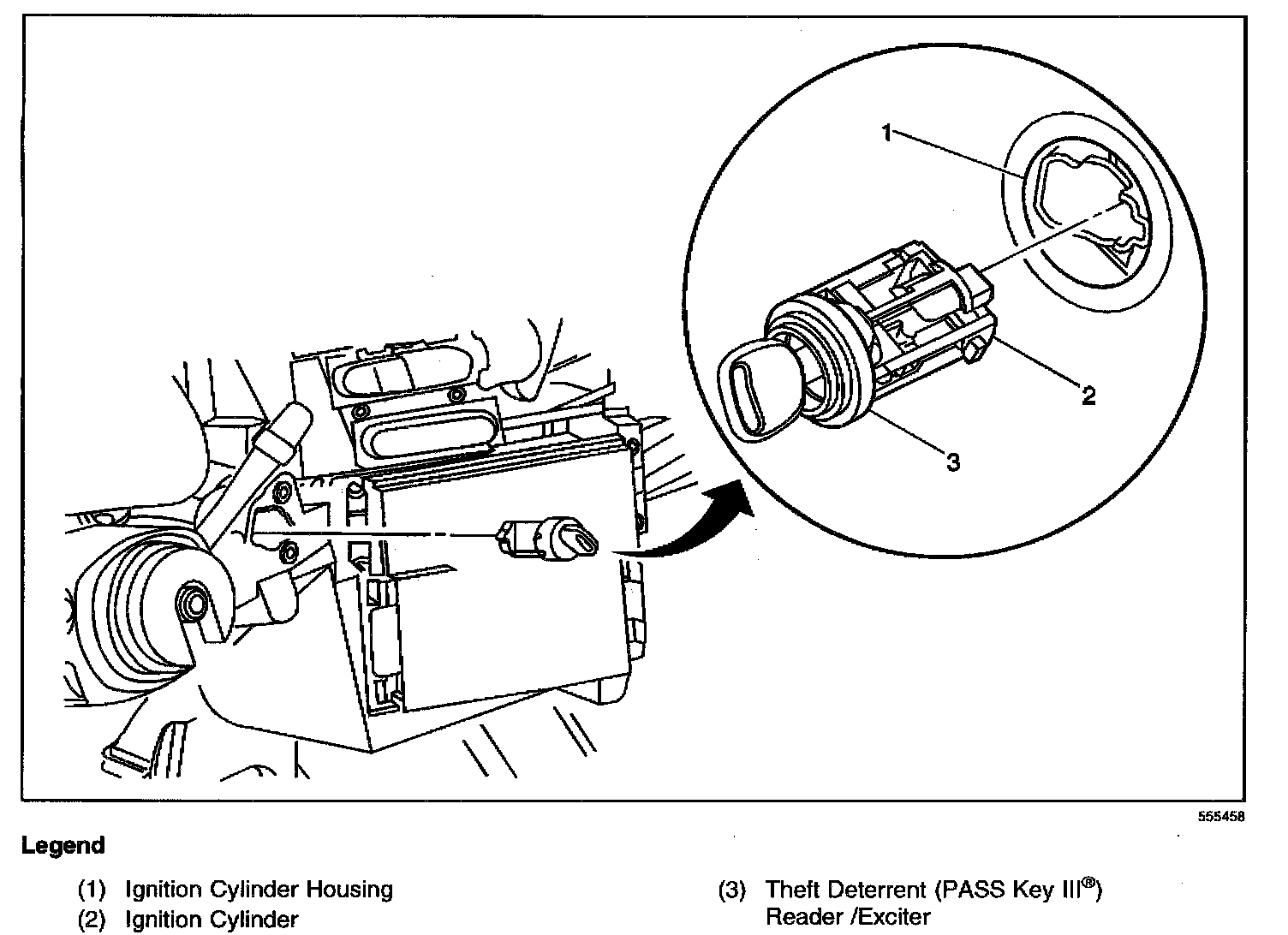 1
2
3

555458

Legend

(1) Ignition Cylinder Housing
(2) Ignition Cylinder

(3) Theft Deterrent (PASS Key III®) Reader /Exciter