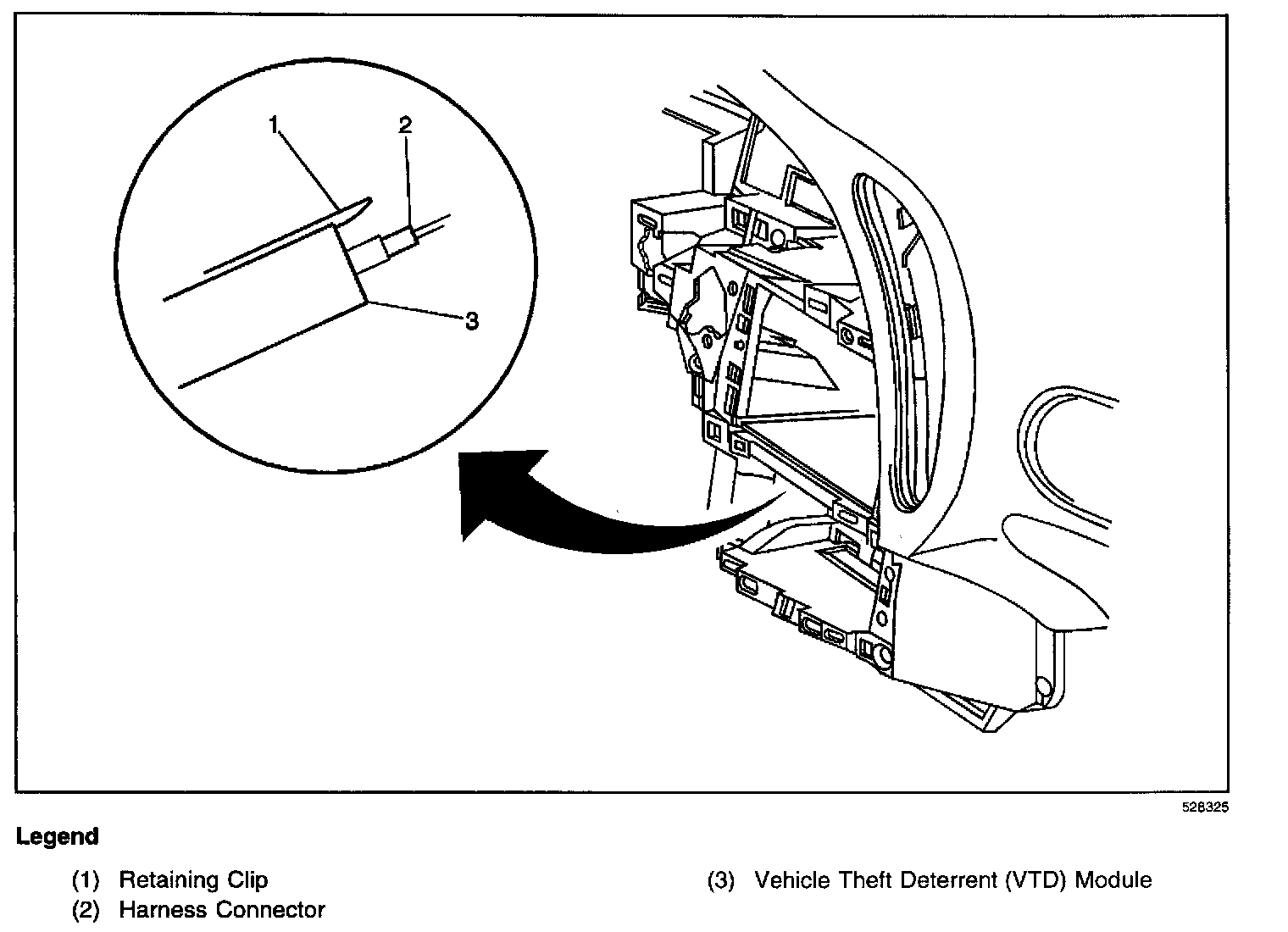 1
2
3

528325

Legend

(1) Retaining Clip
(2) Harness Connector

(3) Vehicle Theft Deterrent (VTD) Module