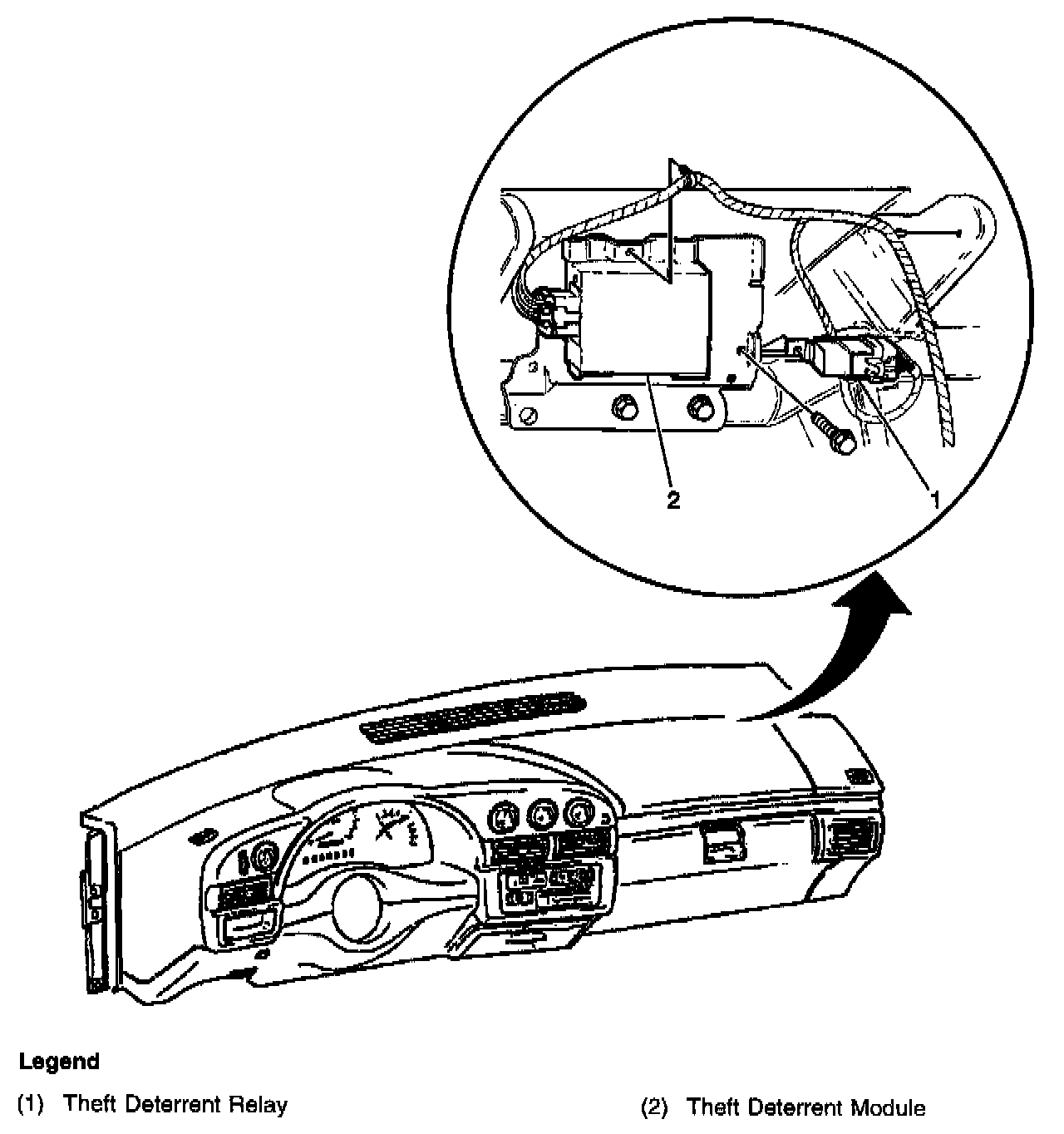 2

1

Legend

(1) Theft Deterrent Relay

(2) Theft Deterrent Module