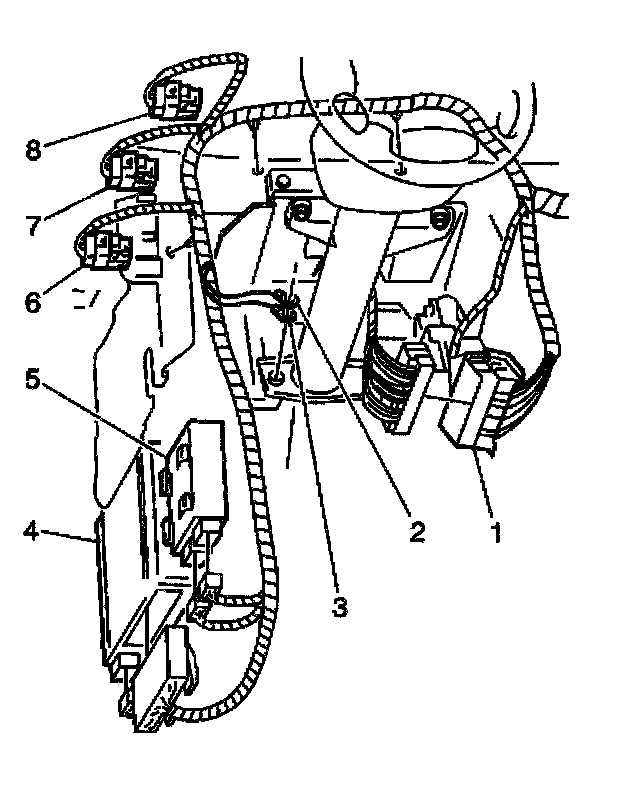 8
7
6
5
4
3
2
1