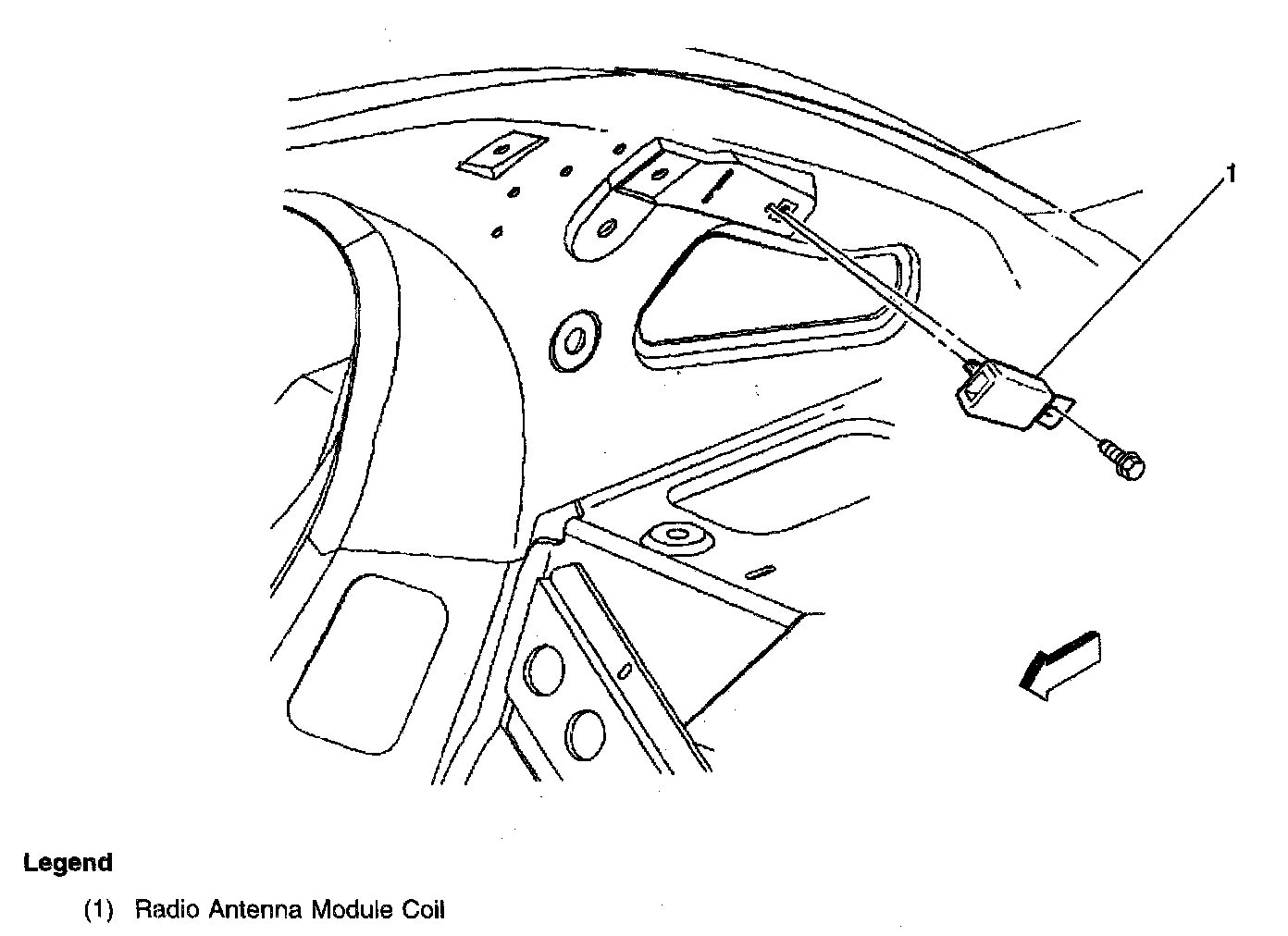 1

Legend

(1) Radio Antenna Module Coil