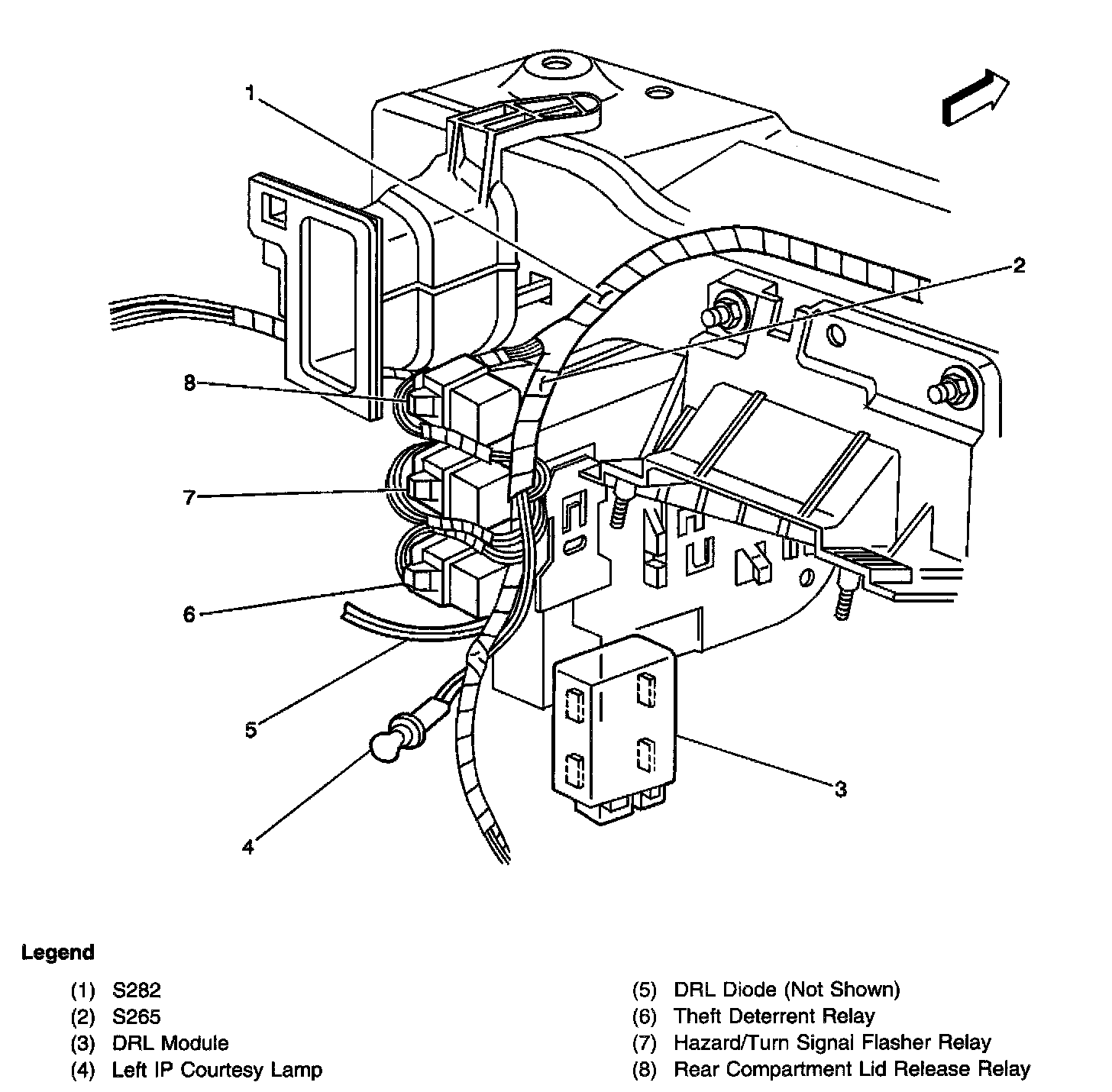 1
2
8
7
6
5
4
3

Legend

(1) S282
(2) S265
(3) DRL Module
(4) Left IP Courtesy Lamp

(5) DRL Diode (Not Shown)
(6) Theft Deterrent Relay
(7) Hazard/Turn Signal Flasher Relay
(8) Rear Compartment Lid Release Relay