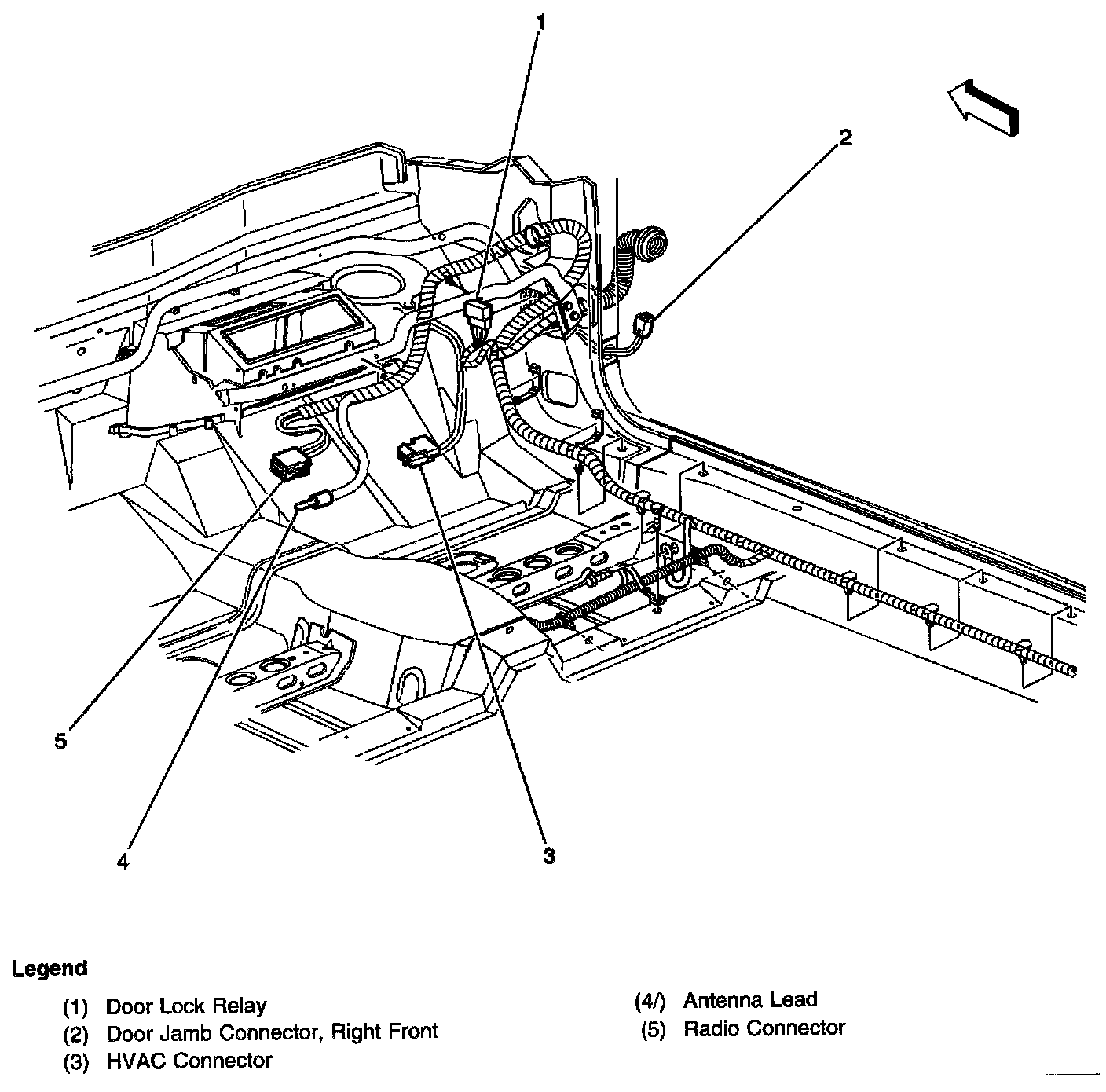 1

2

5

4

3

Legend

(1) Door Lock Relay
(2) Door Jamb Connector, Right Front
(3) HVAC Connector

(4/) Antenna Lead
(5) Radio Connector