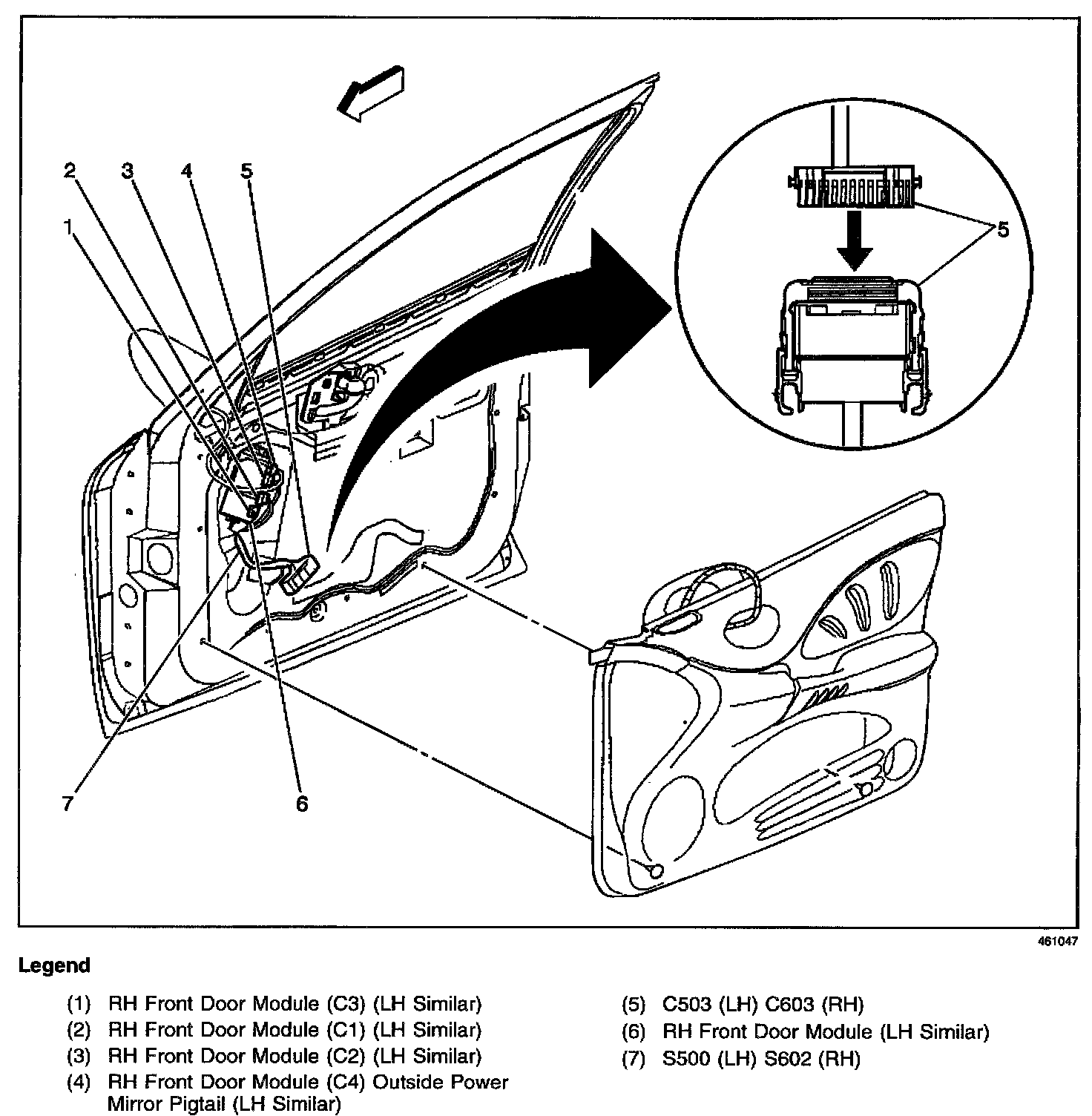 2 3 4 5

1

5

7 6

461047

Legend

(1) RH Front Door Module (C3) (LH Similar)
(2) RH Front Door Module (C1) (LH Similar)
(3) RH Front Door Module (C2) (LH Similar)
(4) RH Front Door Module (C4) Outside Power Mirror Pigtail (LH Similar)

(5) C503 (LH) C603 (RH)
(6) RH Front Door Module (LH Similar)
(7) S500 (LH) S602 (RH)