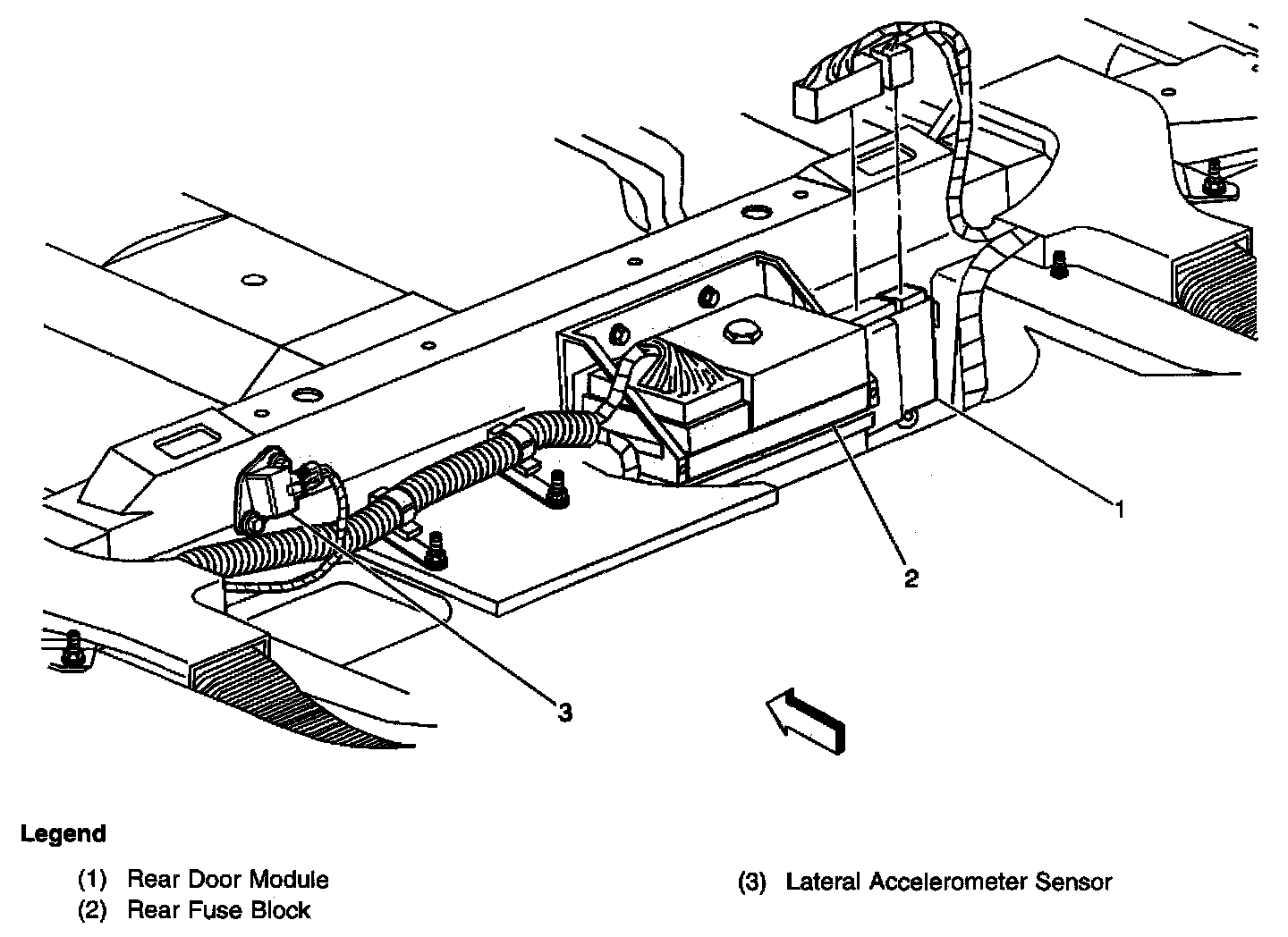 1

2

3

Legend

(1) Rear Door Module
(2) Rear Fuse Block

(3) Lateral Accelerometer Sensor