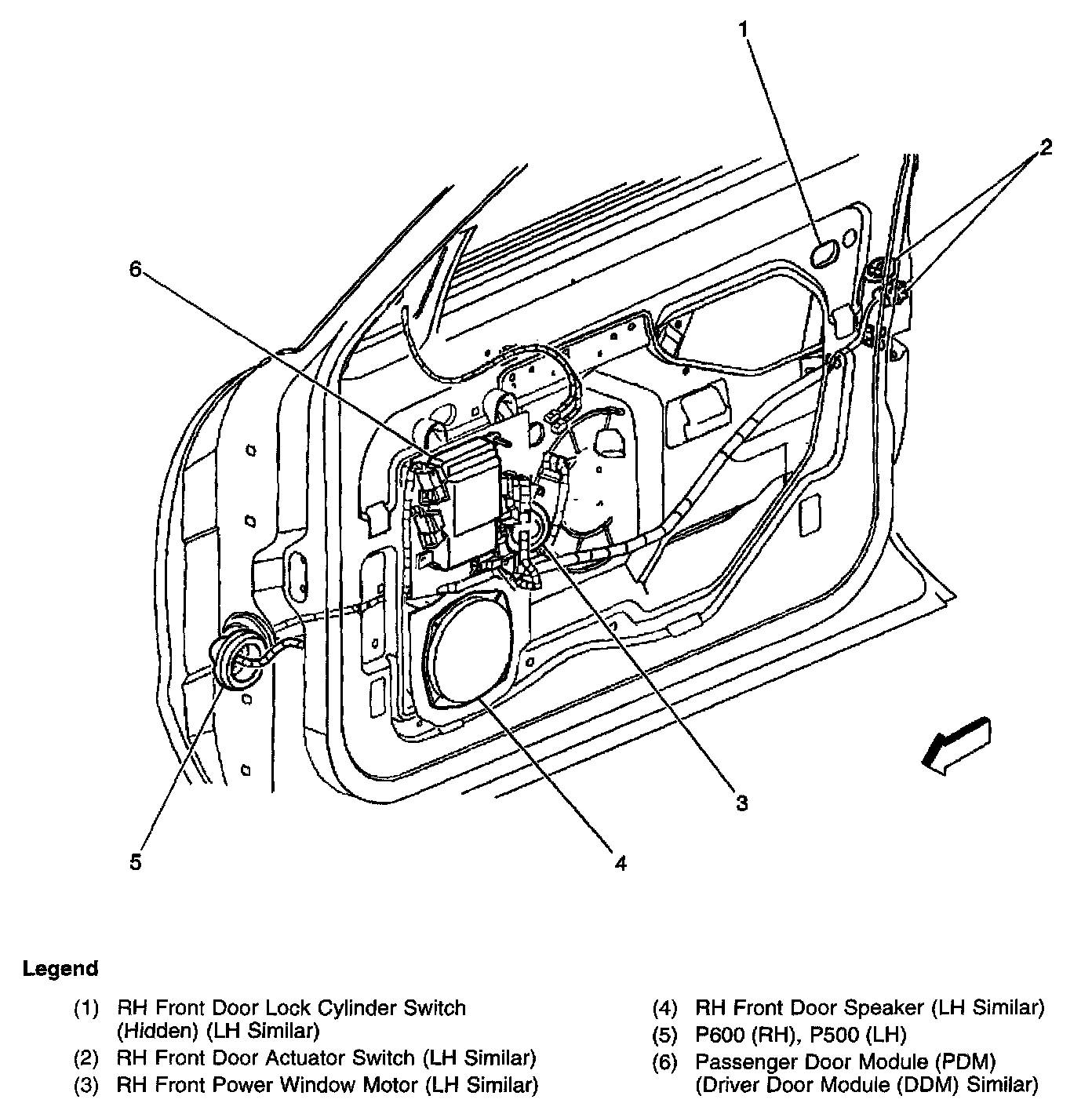 1

2

6

3

5

4

Legend

(1) RH Front Door Lock Cylinder Switch (Hidden) (LH Similar)

(2) RH Front Door Actuator Switch (LH Similar)

(3) RH Front Power Window Motor (LH Similar)

(4) RH Front Door Speaker (LH Similar)

(5) P600 (RH), P500 (LH)

(6) Passenger Door Module (PDM) (Driver Door Module (DDM) Similar)