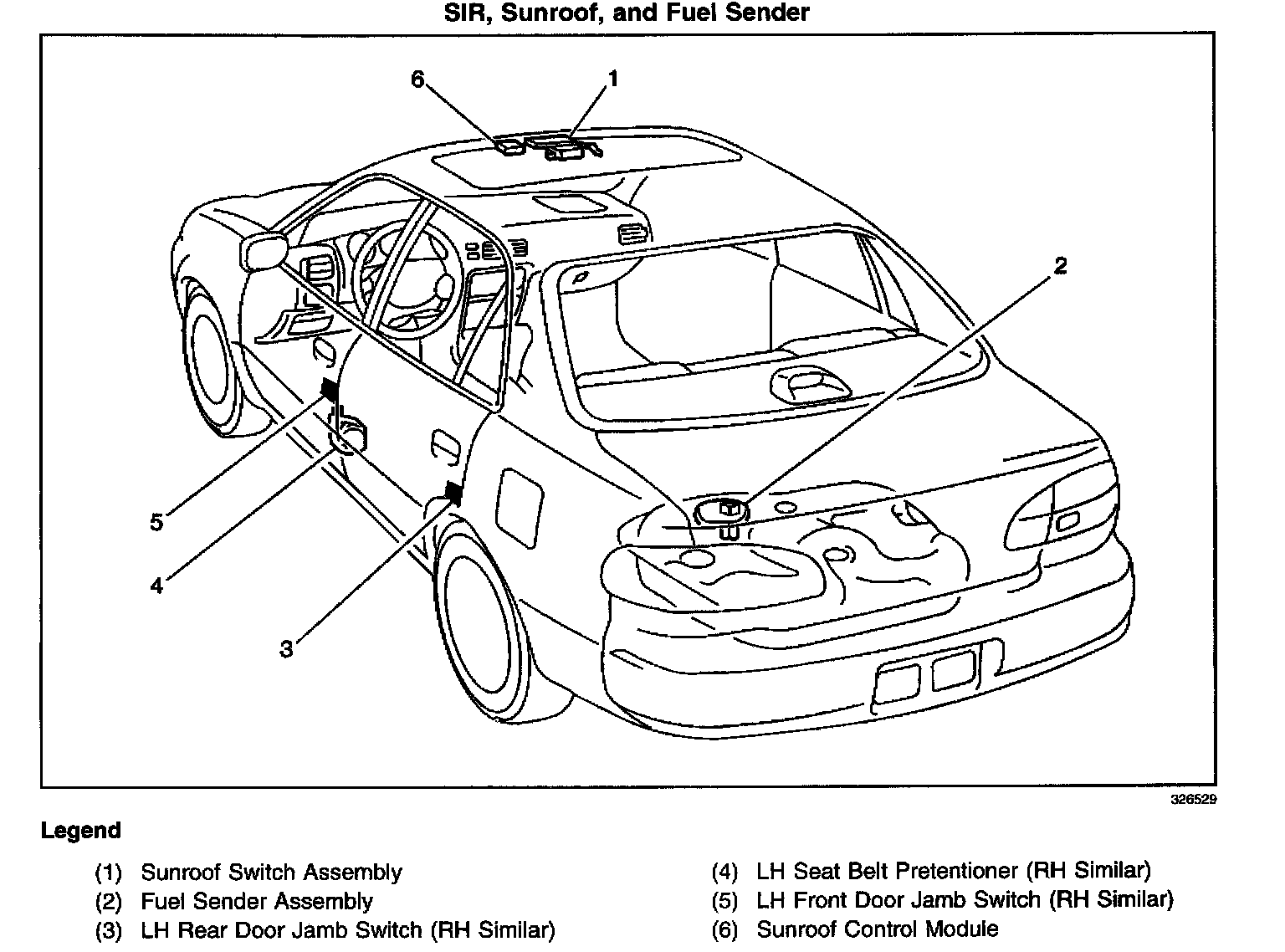 SIR, Sunroof, and Fuel Sender

6
1
2
5
4
3

326529

Legend

(1) Sunroof Switch Assembly
(2) Fuel Sender Assembly
(3) LH Rear Door Jamb Switch (RH Similar)

(4) LH Seat Belt Pretentioner (RH Similar)
(5) LH Front Door Jamb Switch (RH Similar)
(6) Sunroof Control Module